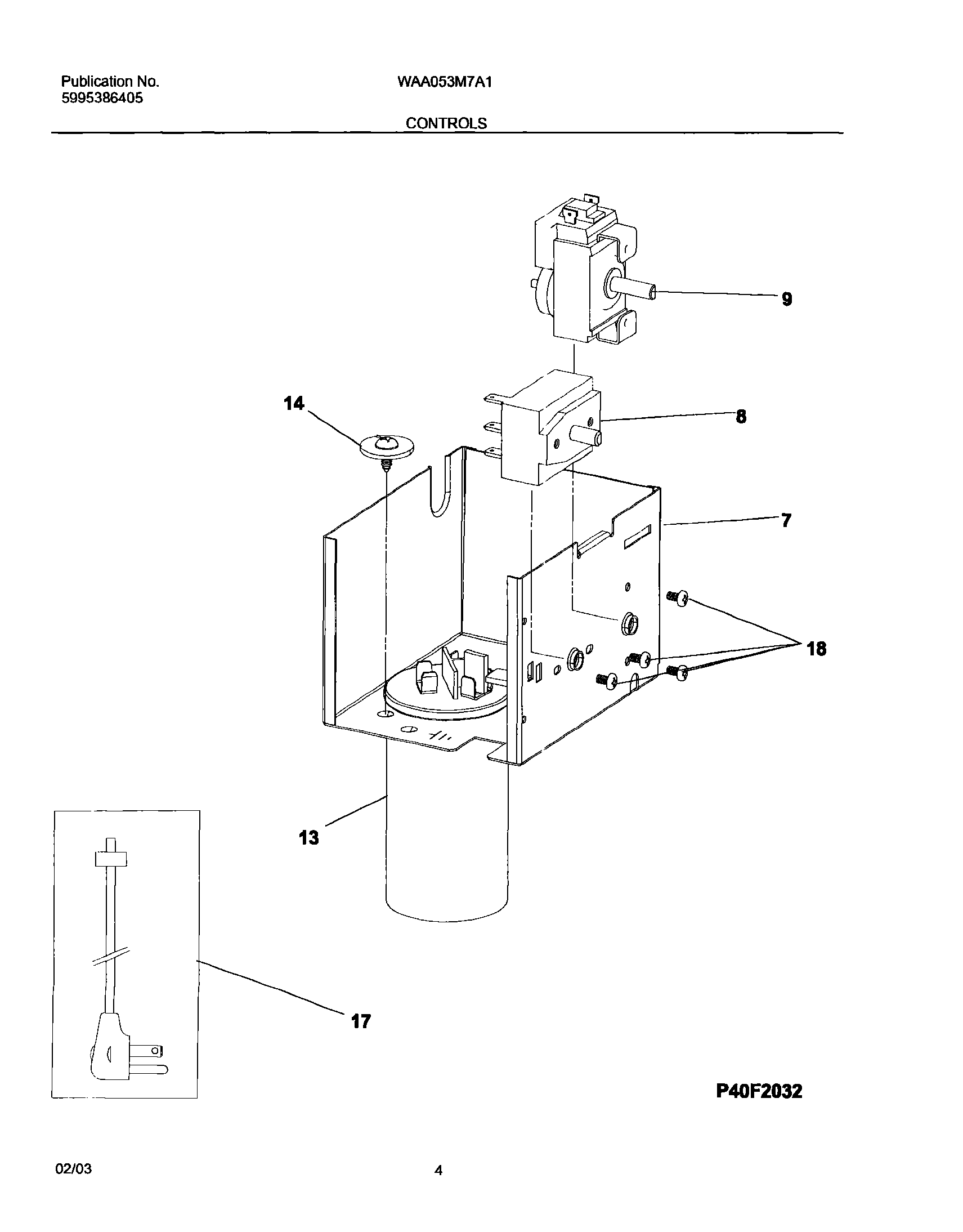 Publication No.
5995386405

WAA053M7A1

CONTROLS

9

14

8

7

18

13

17

P40F2032

02/03

4