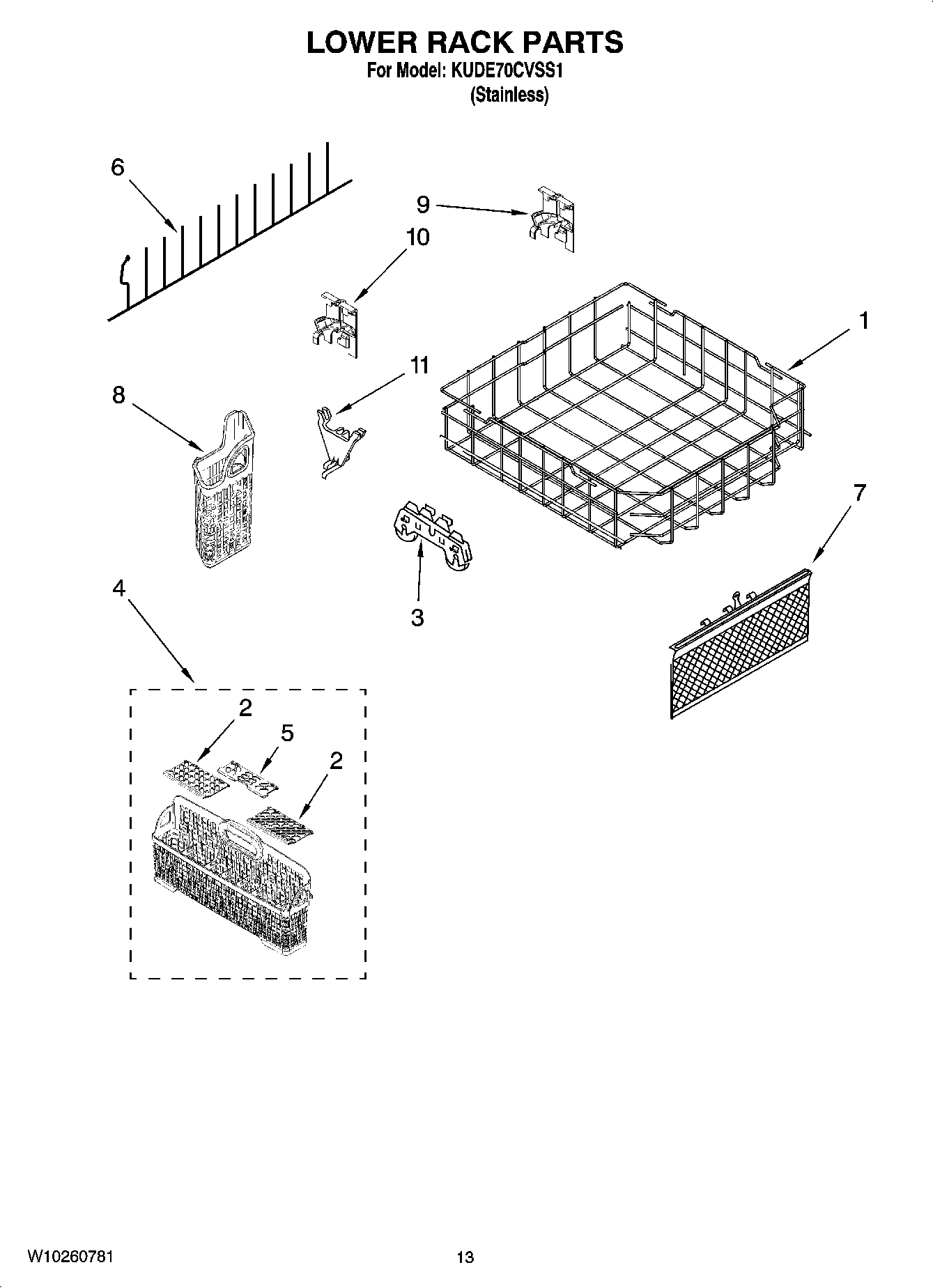 LOWER RACK PARTS
For Model: KUDE70CVSS1
(Stainless)

6
9
10
1
11
8
7
3
4
2
5
2

W10260781
13