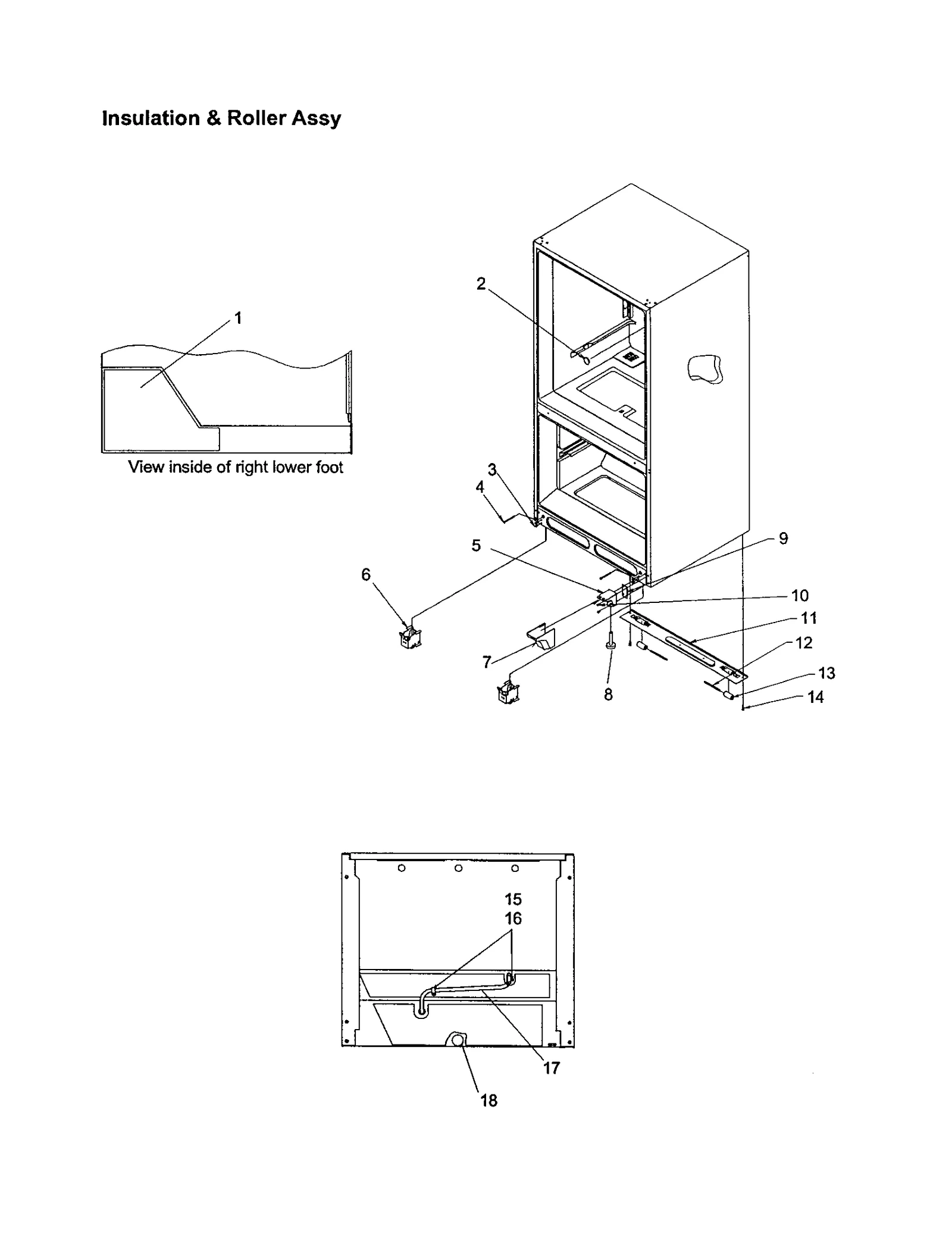 Insulation & Roller Assy

1

View inside of right lower foot

2

3

4

5

6

7

8

9

10

11

12

13

14

15

16

17

18