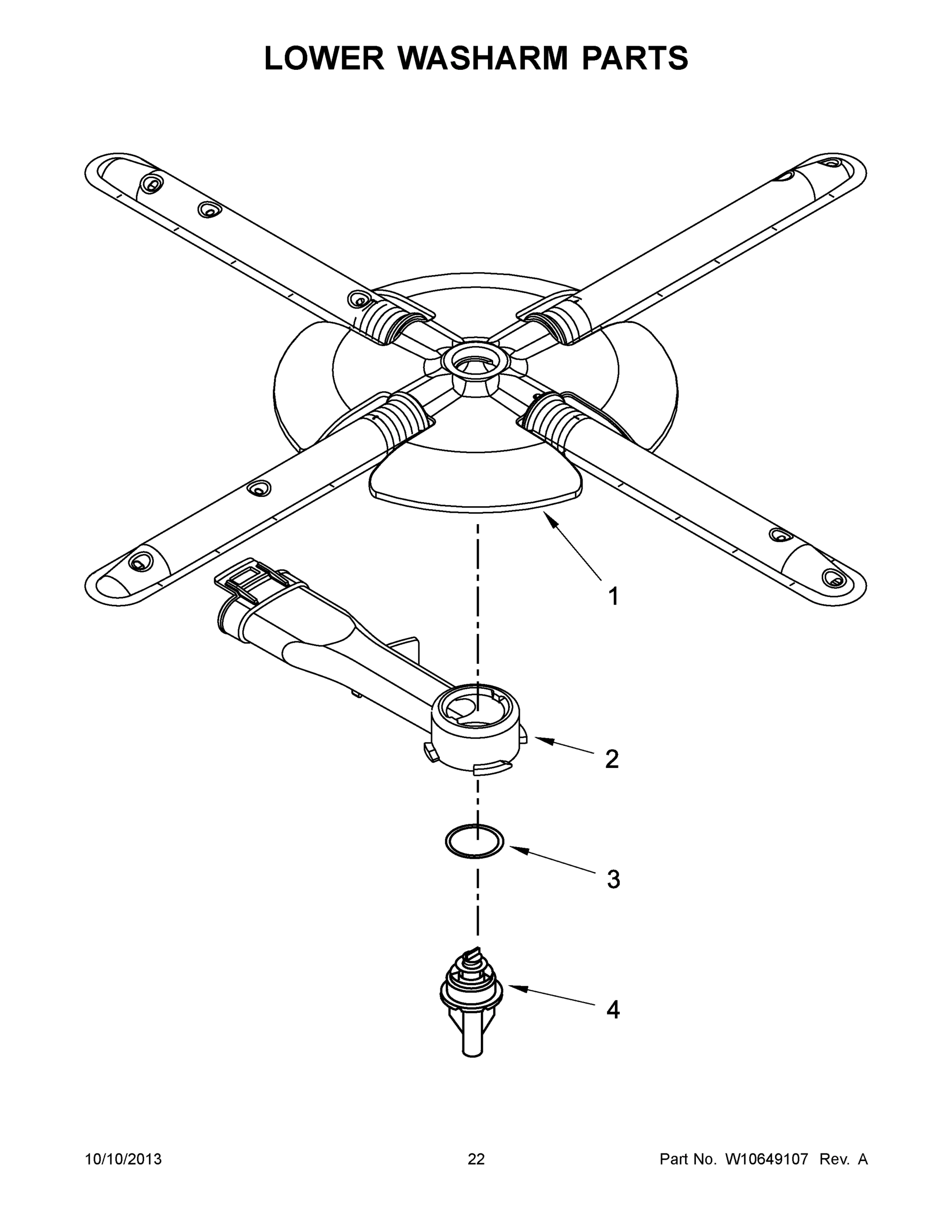 LOWER WASHARM PARTS

1

2

3

4

10/10/2013 22 Part No. W10649107 Rev. A