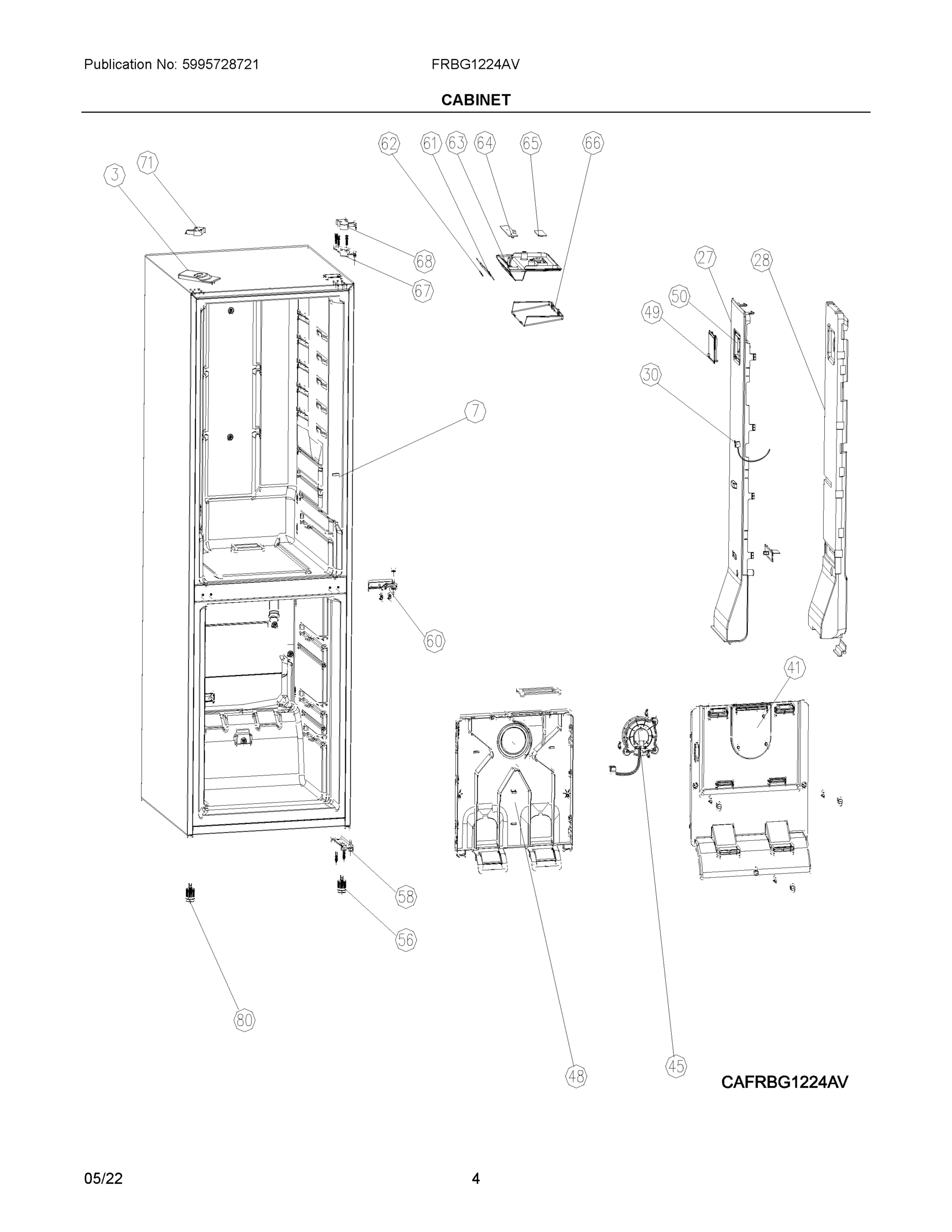 Publication No: 5995728721

FRBG1224AV

CABINET

62 61 63 64 65 66

71

3

68

67

27 28

50

49

30

7

60

41

58

56

80

48

45

CAFRBG1224AV

05/22

4