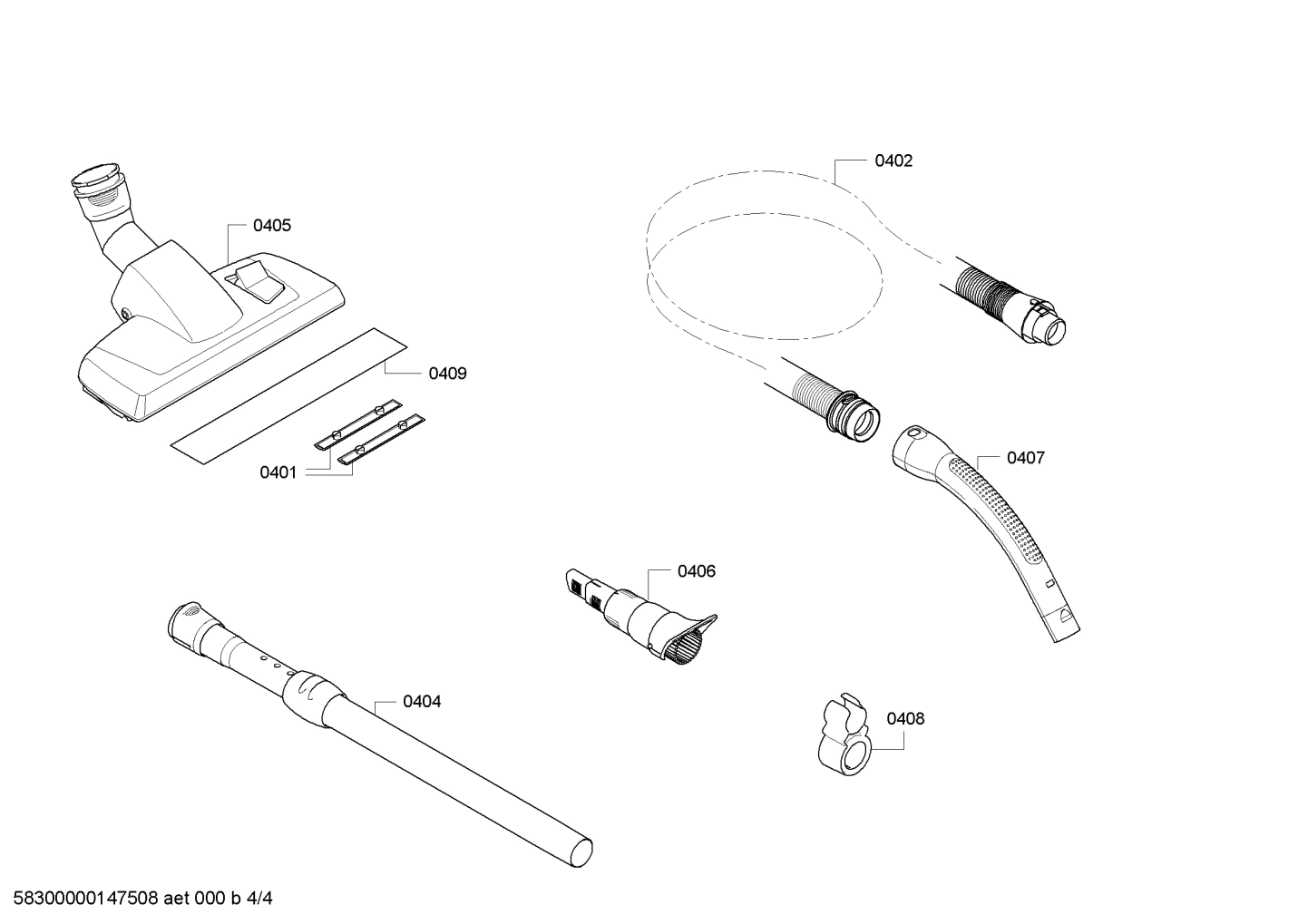 0402

0405

0409

0401

0407

0406

0404

0408

58300000147508 aet 000 b 4/4