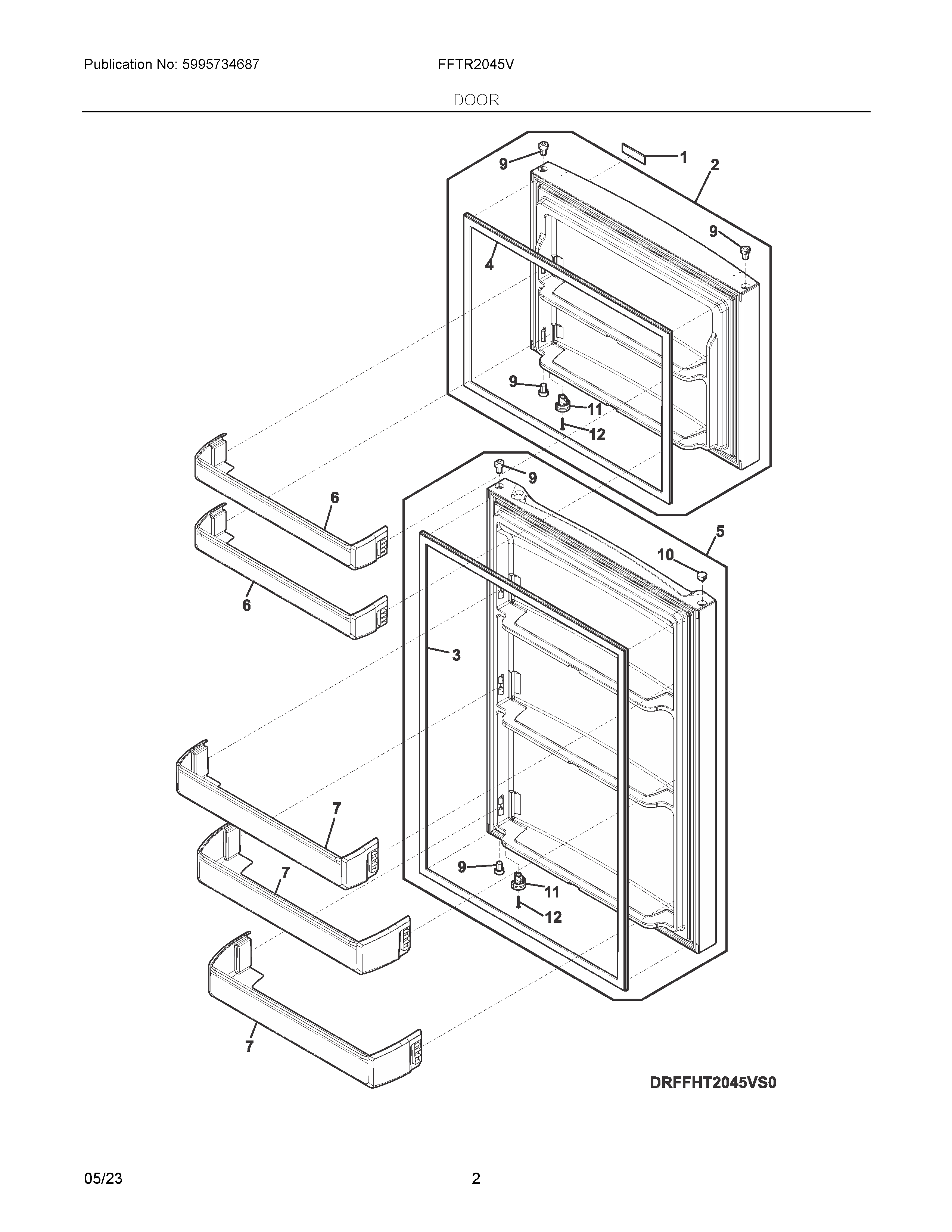 Publication No: 5995734687

FFTR2045V

DOOR

9
1
2
9
4
9
11
12
9
6
5
10
6
3
7
7
9
11
12
7

DRFFHT2045VS0

05/23

2