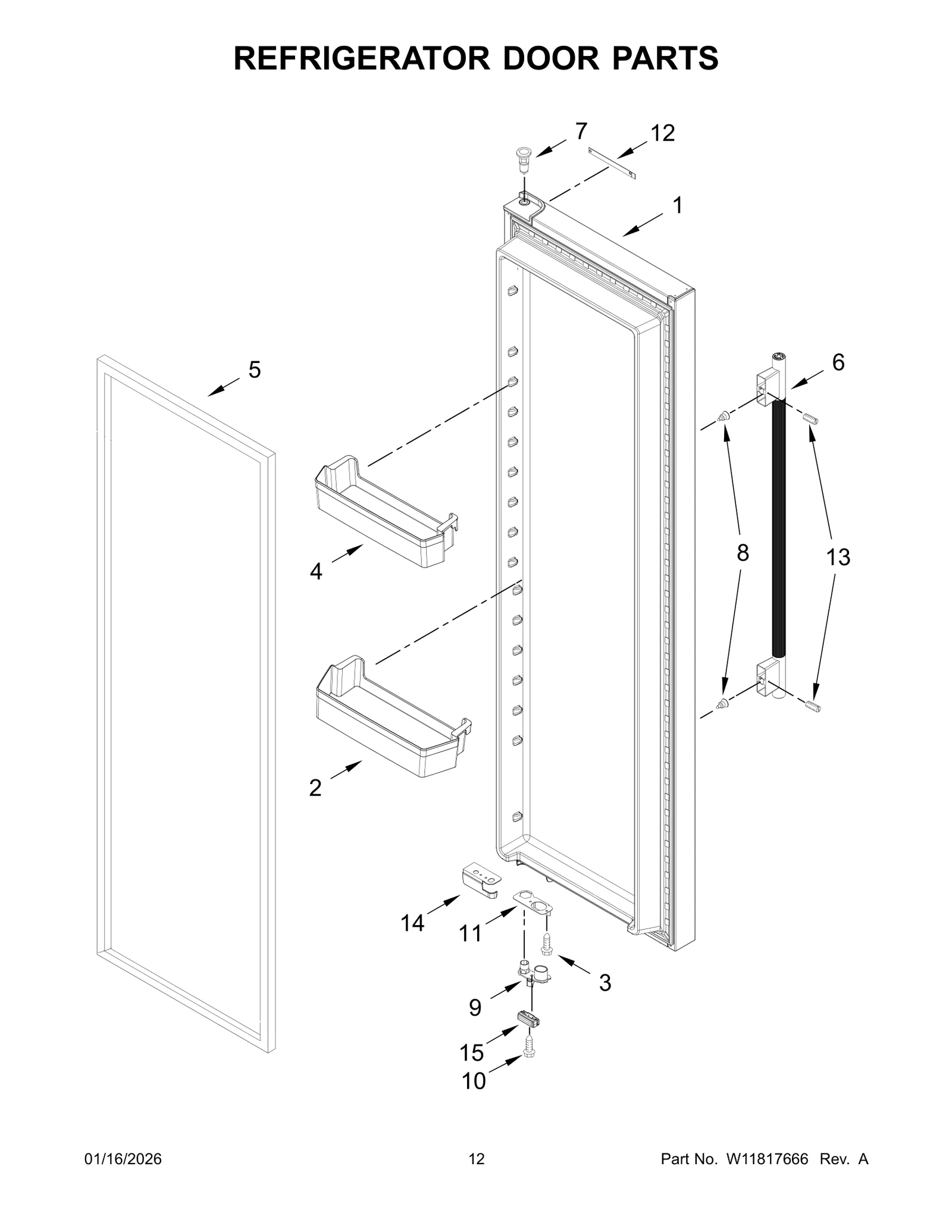 REFRIGERATOR DOOR PARTS

7
12
1
5
6
4
8
13
2
14
11
3
9
15
10

01/16/2026
12
Part No. W11817666 Rev. A