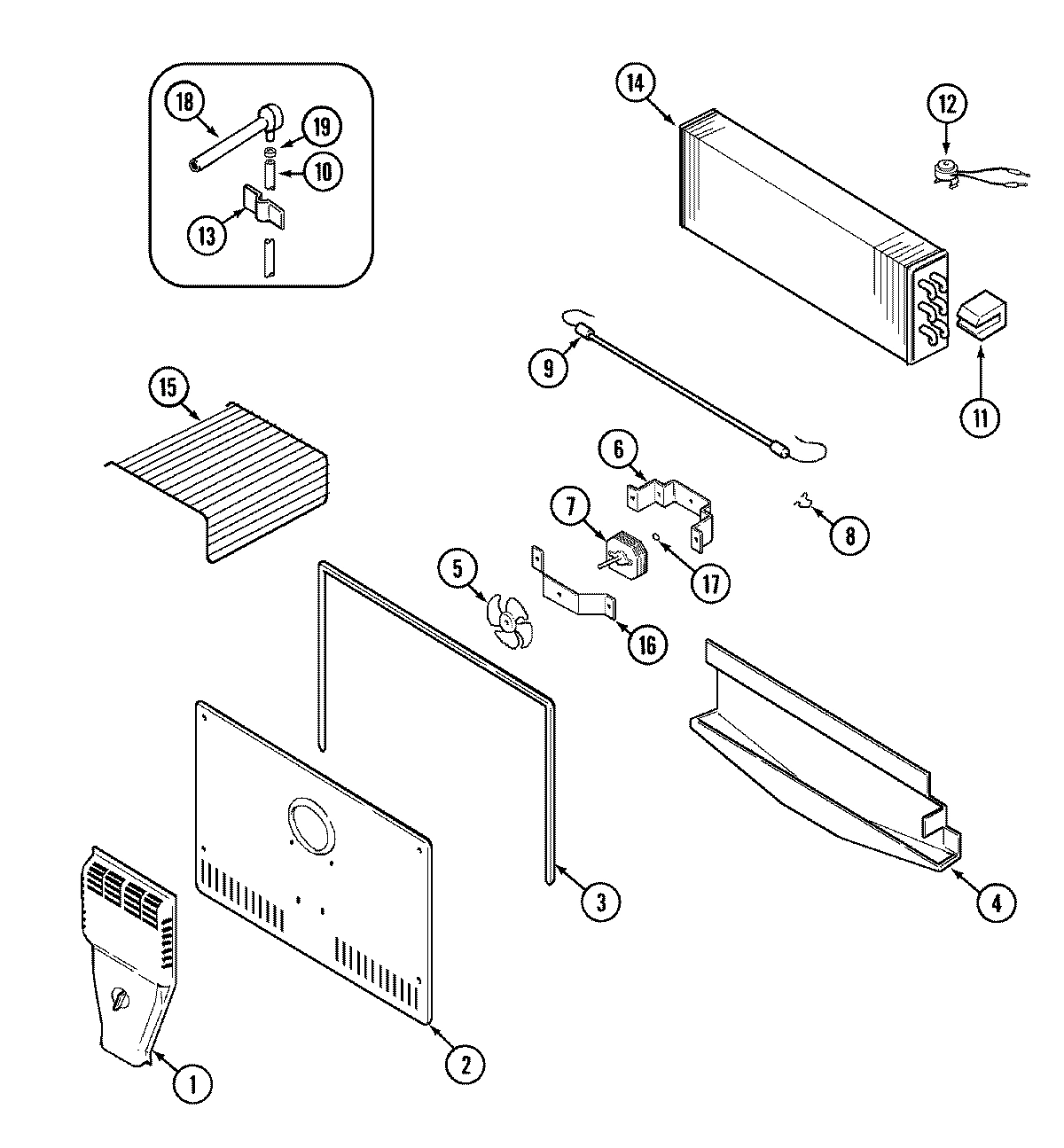 18
19
10
13
14
12
9
11
15
6
7
8
17
5
16
3
4
2
1