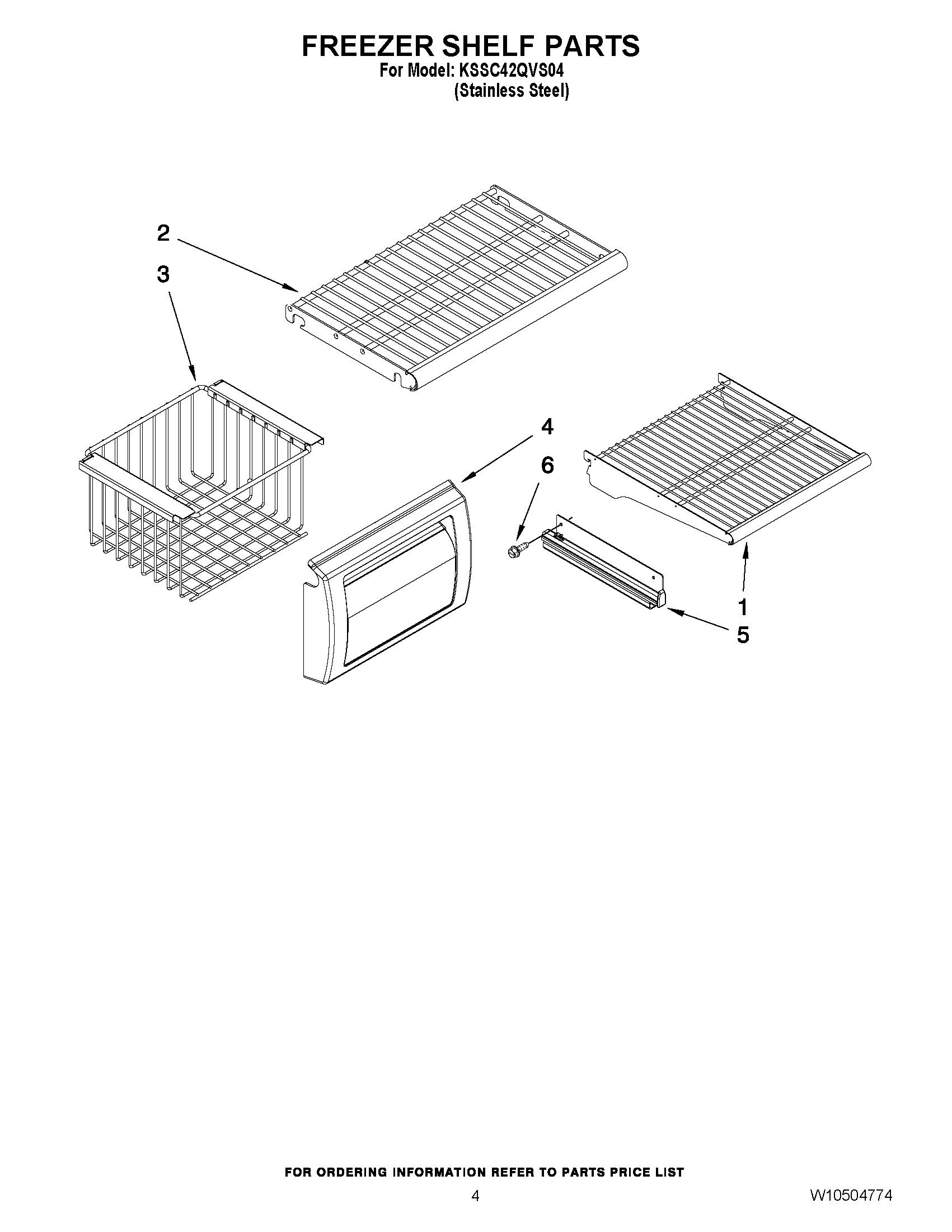 FREEZER SHELF PARTS
For Model: KSSC42QVS04
(Stainless Steel)

2
3
4
6
1
5

FOR ORDERING INFORMATION REFER TO PARTS PRICE LIST
4
W10504774