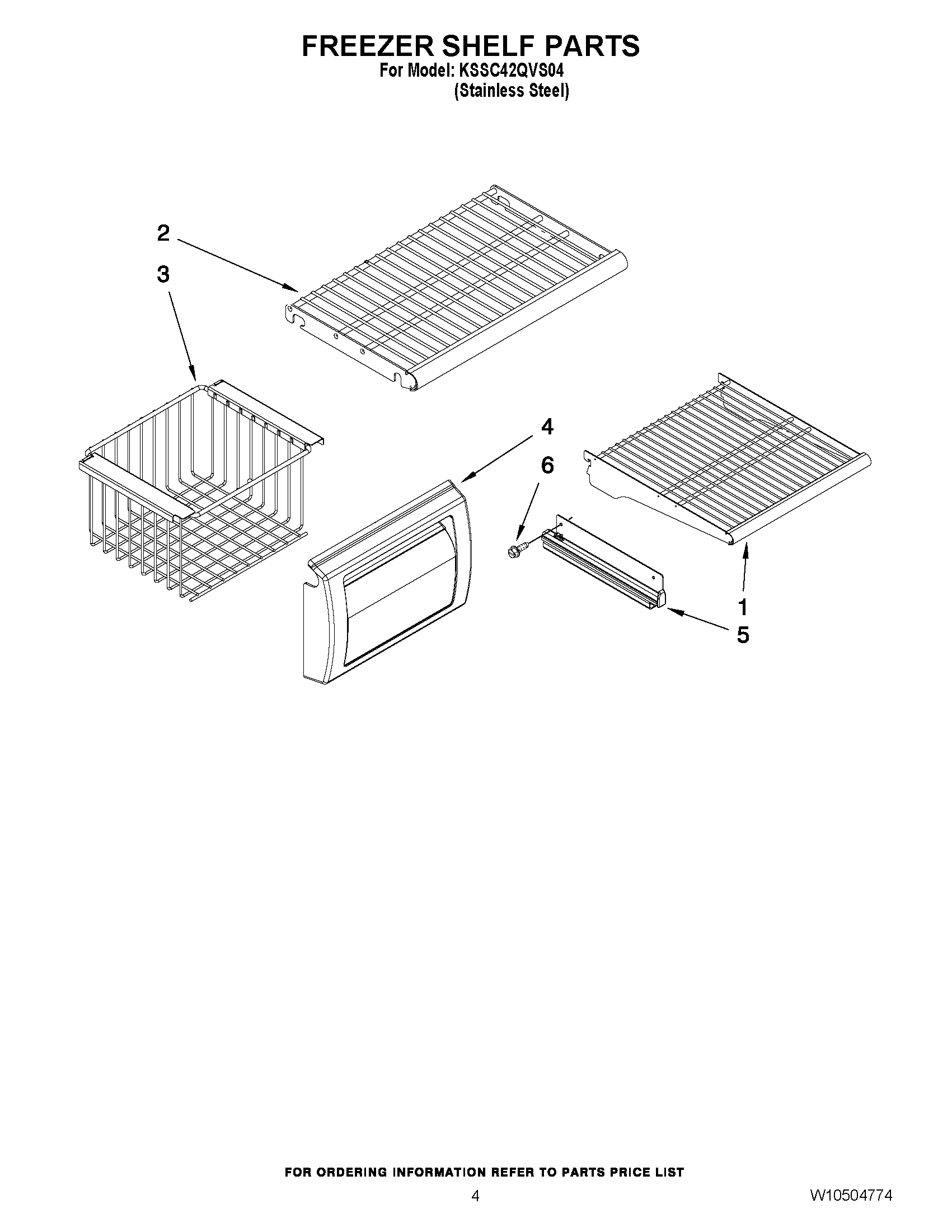 FREEZER SHELF PARTS
For Model: KSSC42QVS04
(Stainless Steel)

2
3
4
6
1
5

FOR ORDERING INFORMATION REFER TO PARTS PRICE LIST

4

W10504774