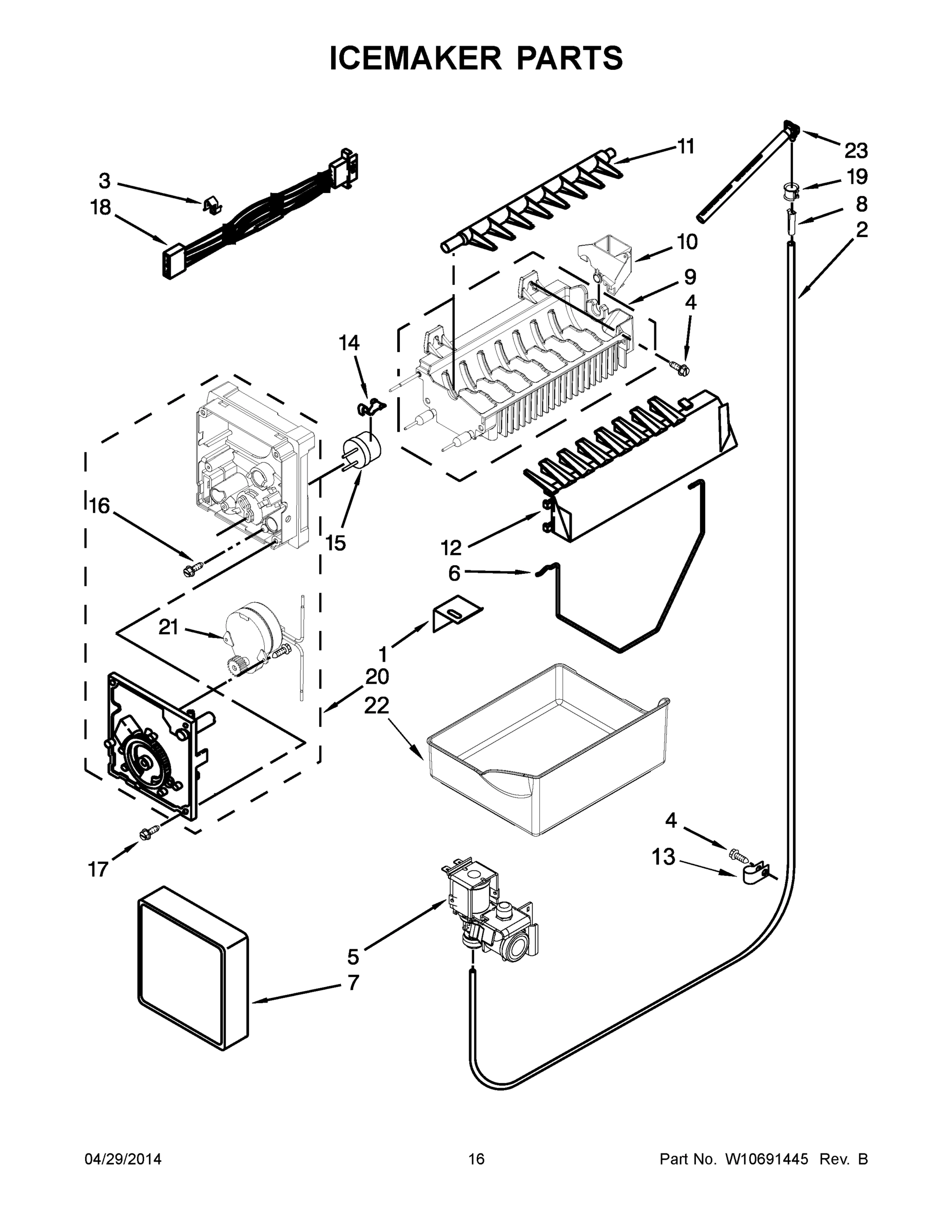 ICEMAKER PARTS

3
18
11
23
19
8
2
10
9
4
14
16
15
12
6
21
1
20
22
4
13
17
5
7

04/29/2014 16 Part No. W10691445 Rev. B