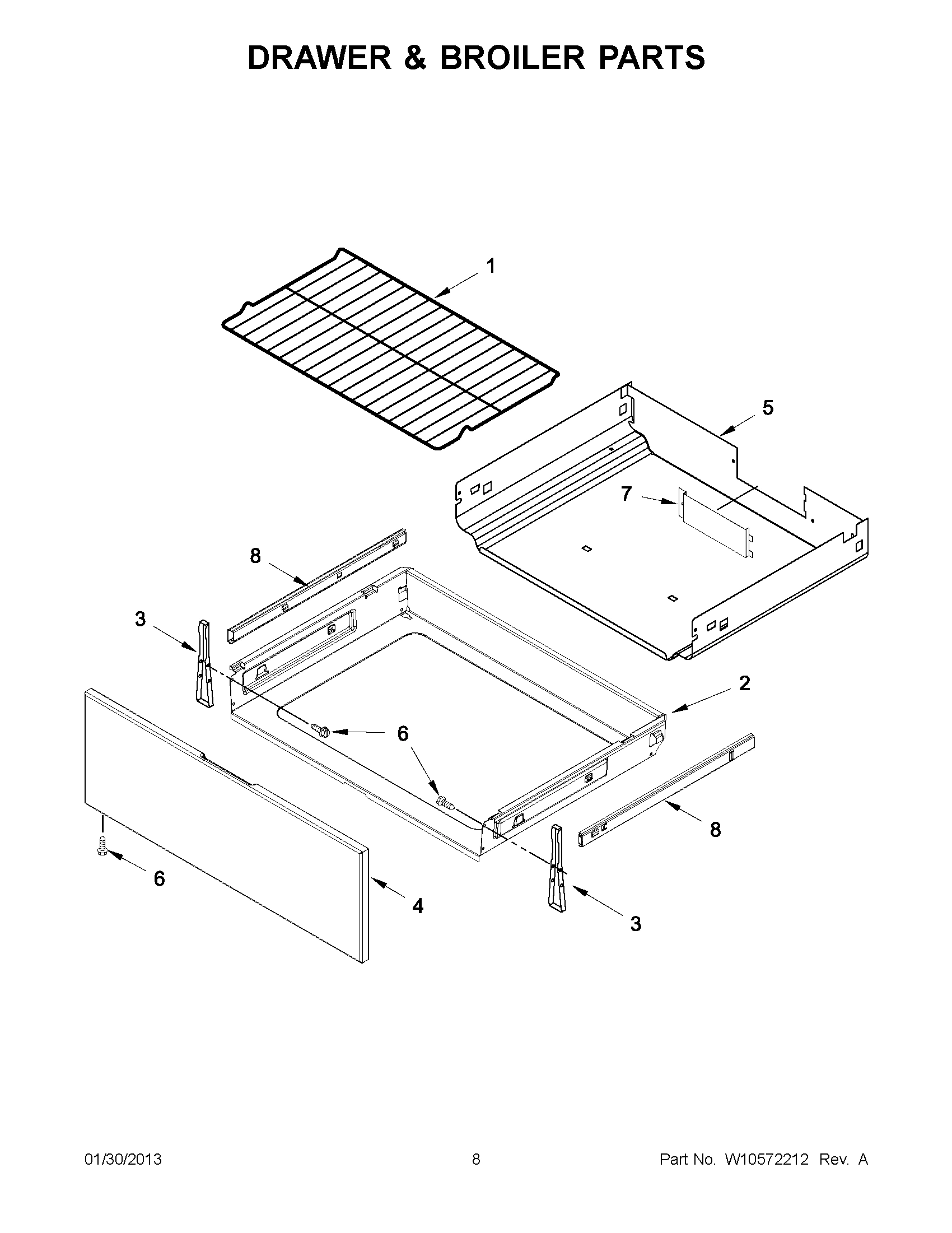 DRAWER & BROILER PARTS

1

5

7

8

3

2

6

6

8

6

4

3

01/30/2013

8

Part No. W10572212 Rev. A