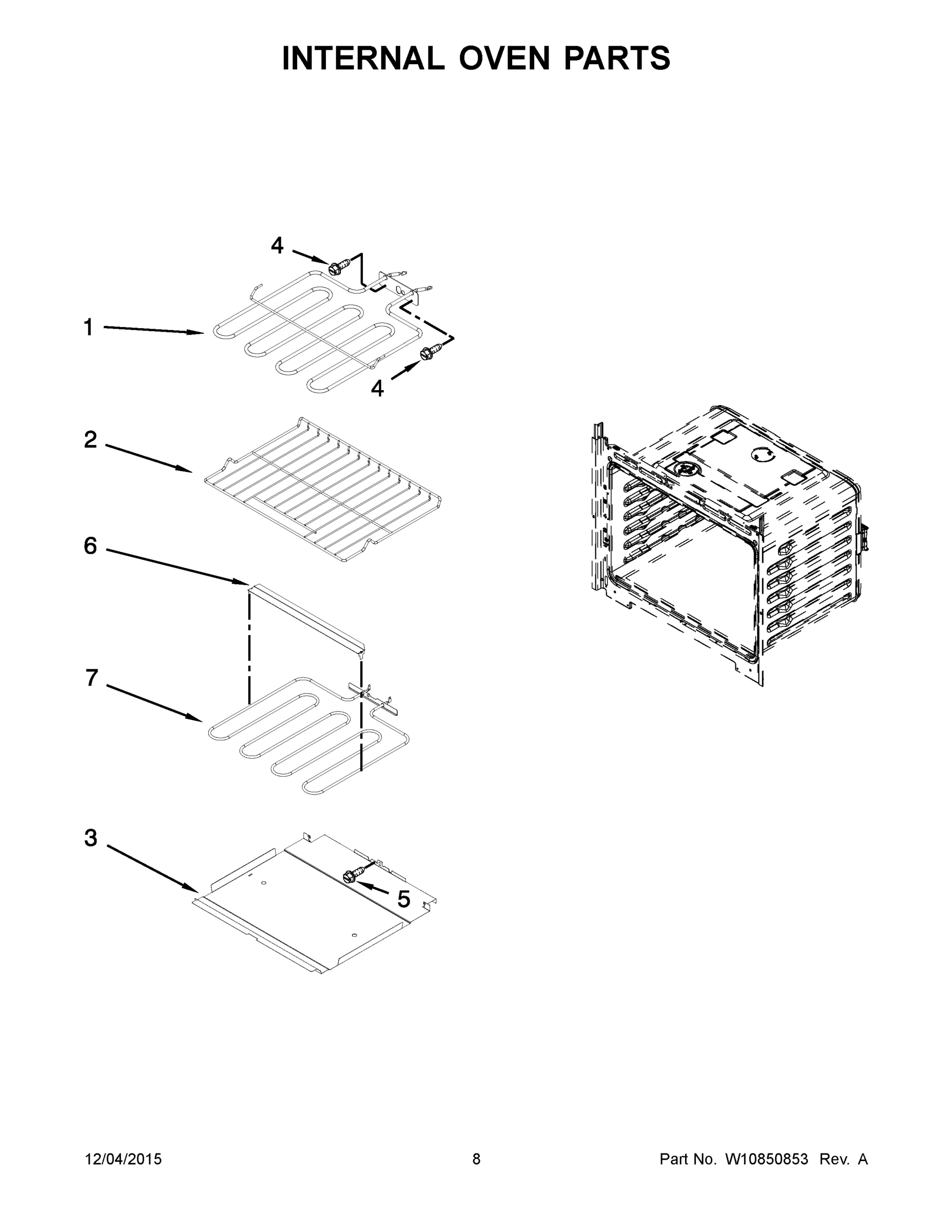 INTERNAL OVEN PARTS

4

1

4

2

6

7

3

5

12/04/2015

8

Part No. W10850853 Rev. A