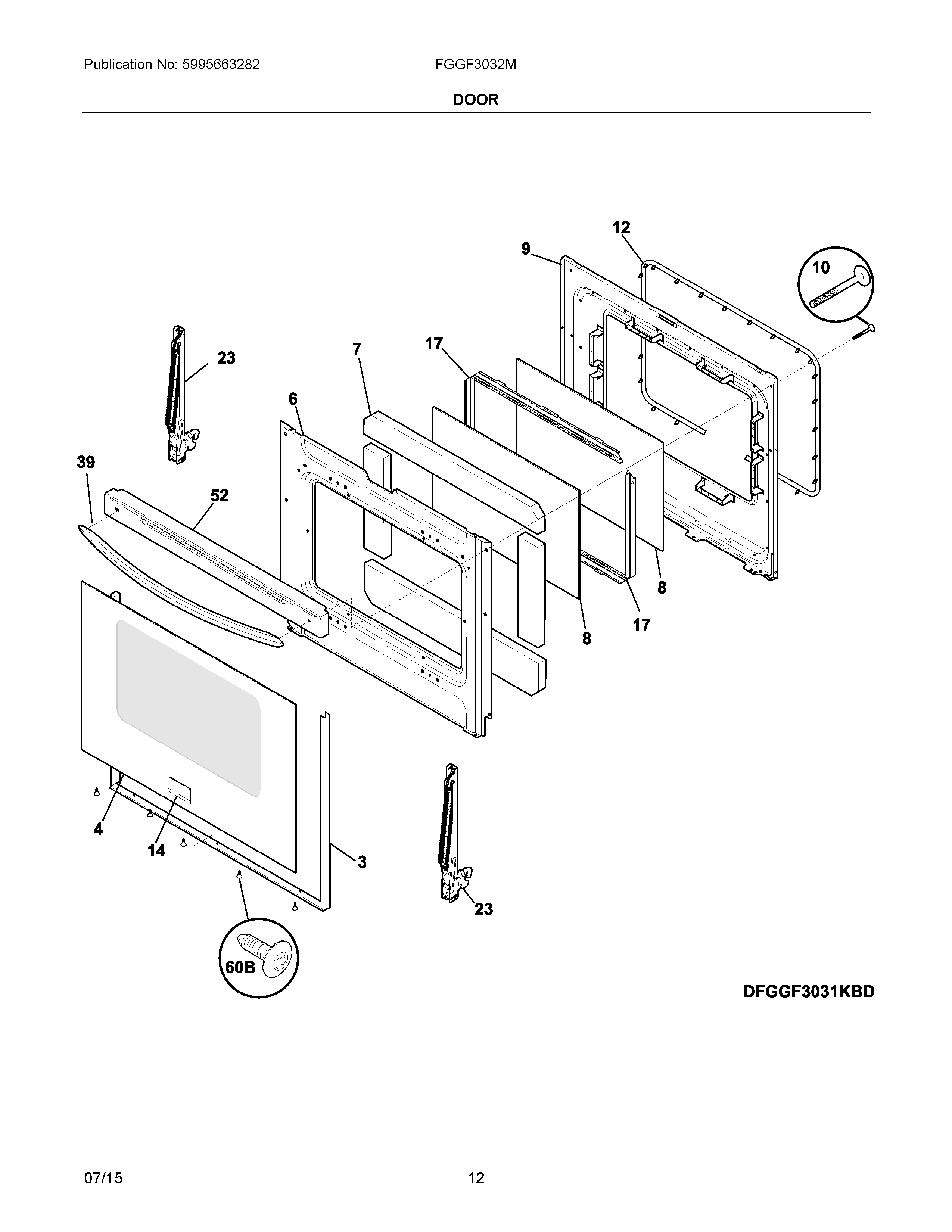 Publication No: 5995663282

FGGF3032M

DOOR

12
9
10
23
7
17
6
39
52
8
17
8
4
14
3
23
60B

DFGGF3031KBD

07/15

12