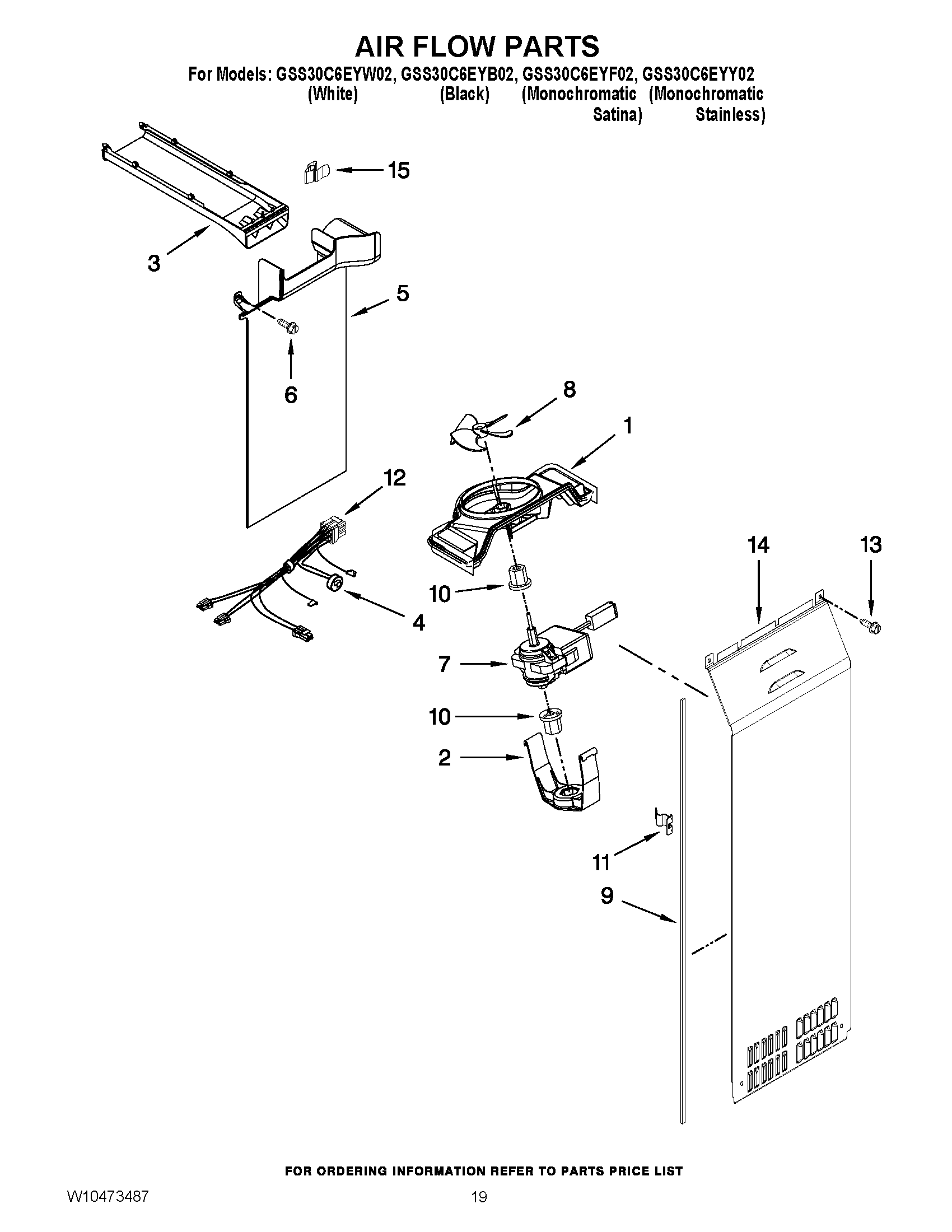 AIR FLOW PARTS

For Models: GSS30C6EYW02, GSS30C6EYB02, GSS30C6EYF02, GSS30C6EYY02
(White) (Black) (Monochromatic Satina) (Monochromatic Stainless)

15
3
5
6
8
1
12
14
13
10
4
7
10
2
11
9

FOR ORDERING INFORMATION REFER TO PARTS PRICE LIST

W10473487
19