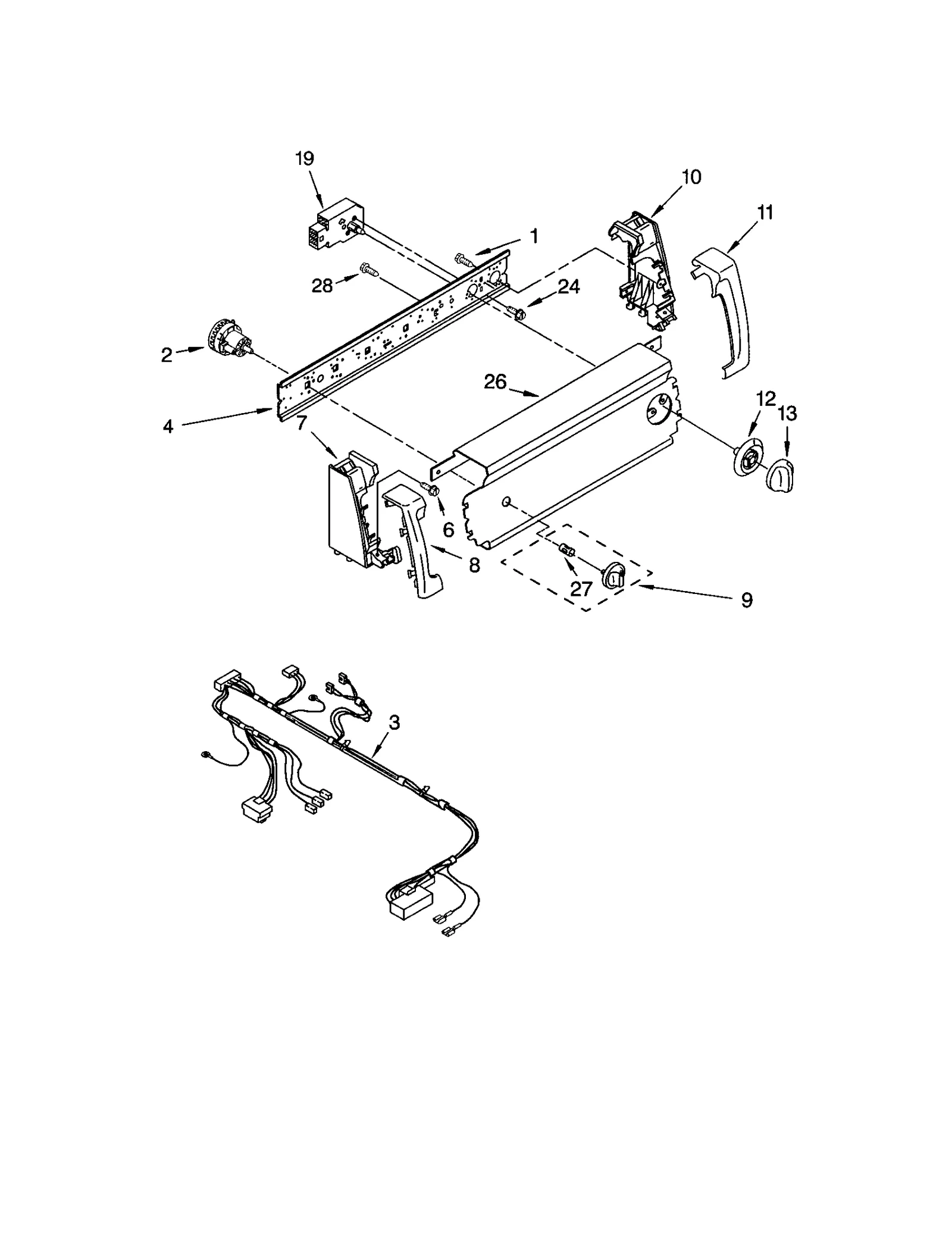 19
10
11
1
28
24
2
26
4
7
12
13
6
8
27
9
3