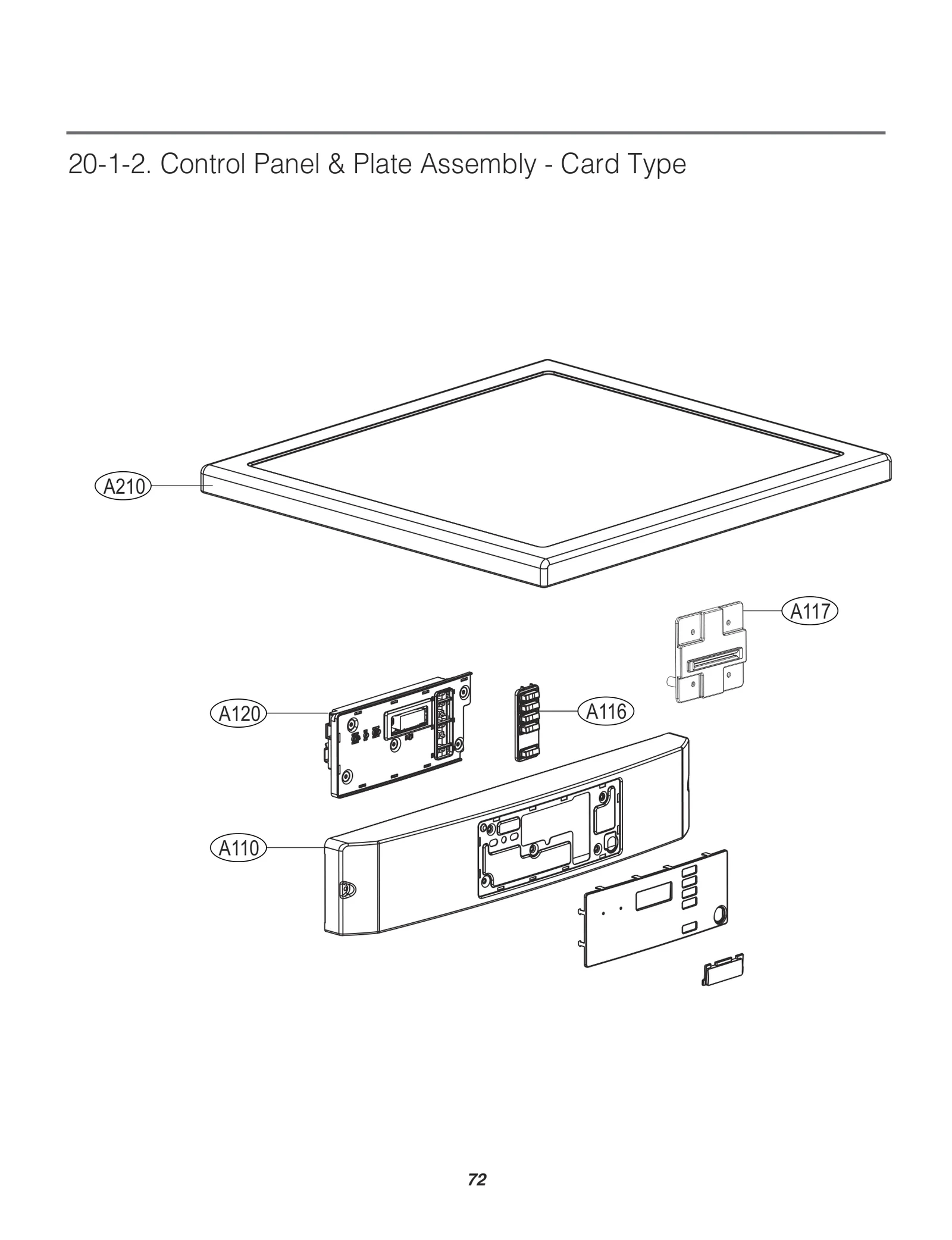 20-1-2. Control Panel & Plate Assembly - Card Type

A210

A117

A120

A116

A110

72