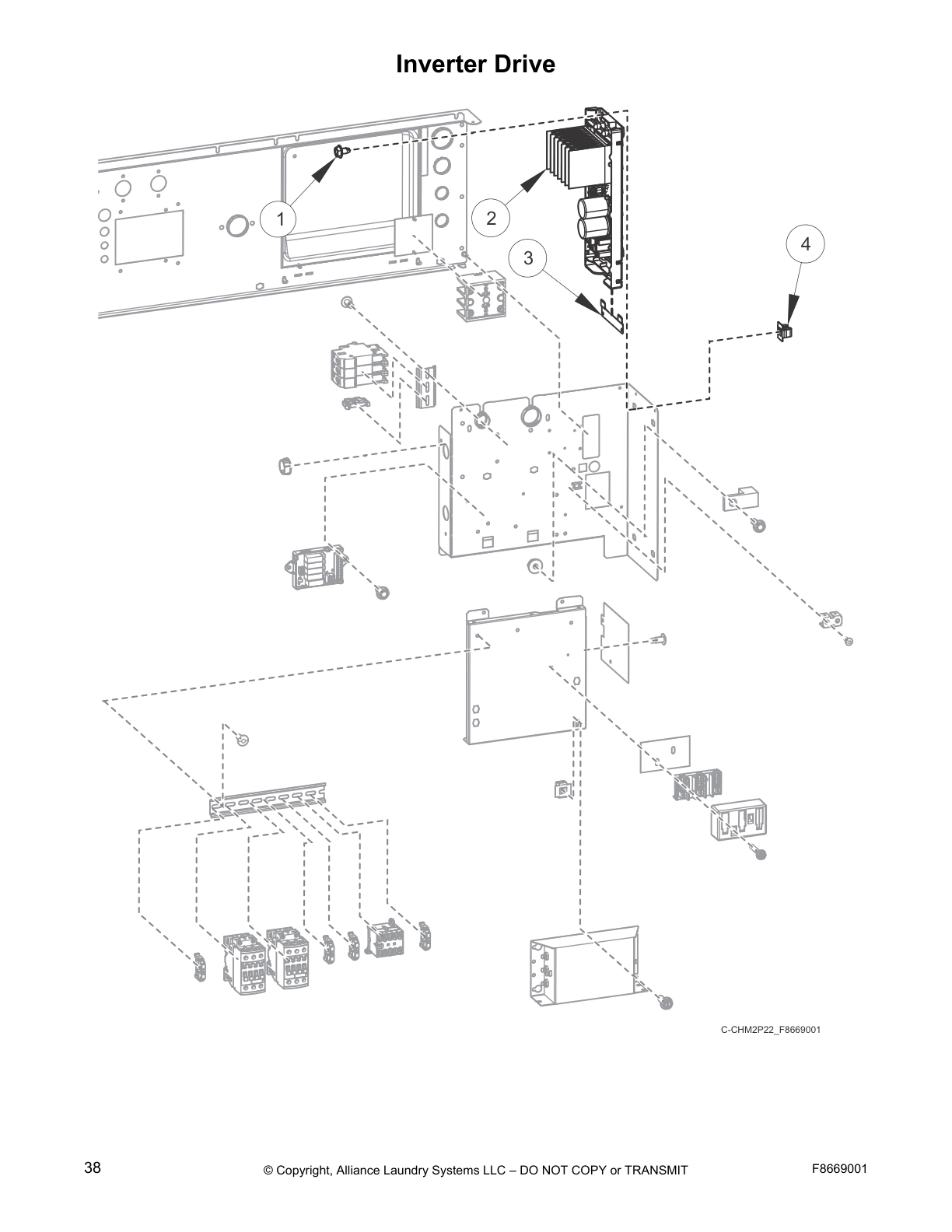 Inverter Drive

1

2

3

4

C-CHM2P22_F8669001

38

© Copyright, Alliance Laundry Systems LLC – DO NOT COPY or TRANSMIT

F8669001