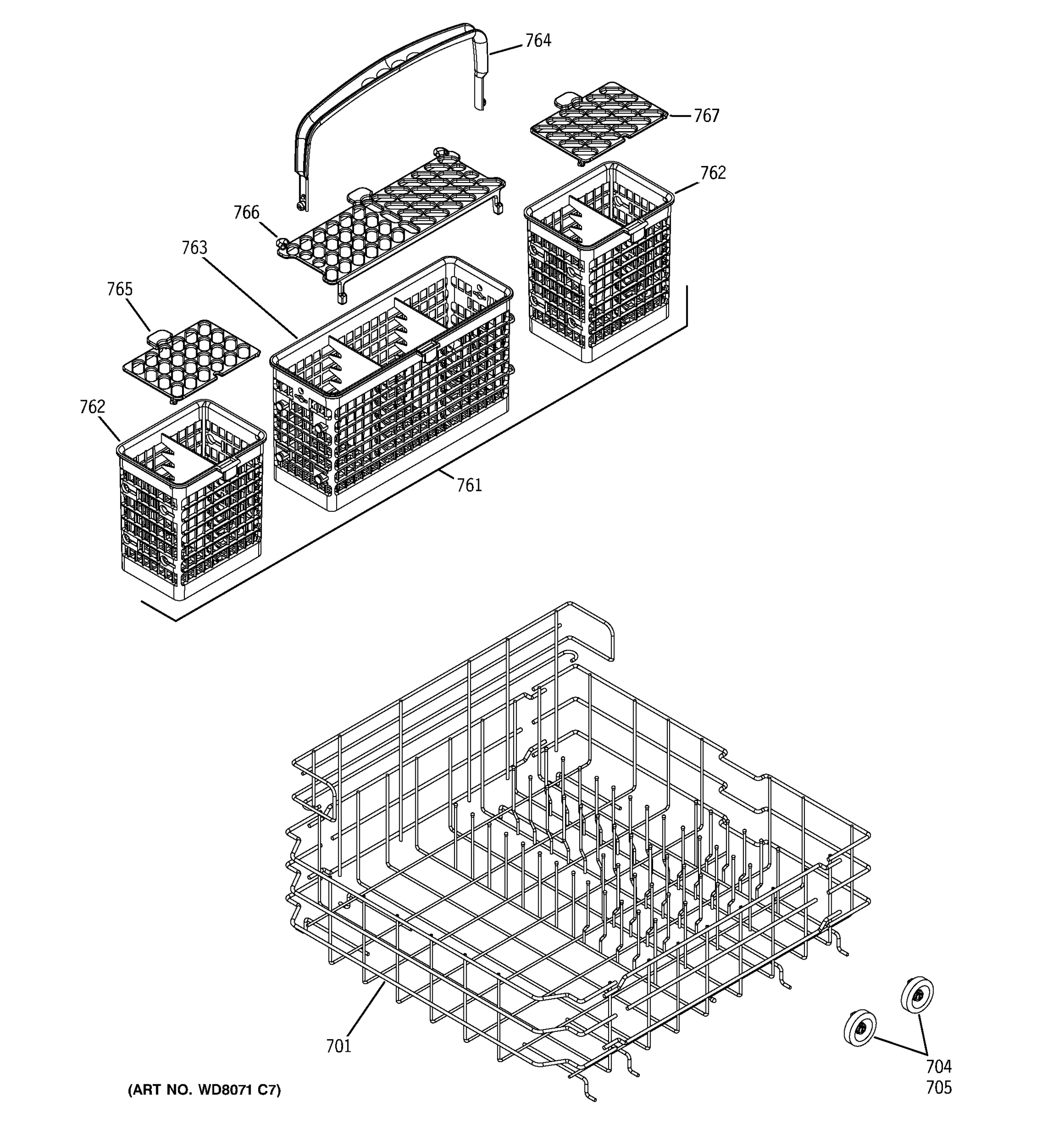 764

767

762

766

763

765

762

761

701

704
705

(ART NO. WD8071 C7)