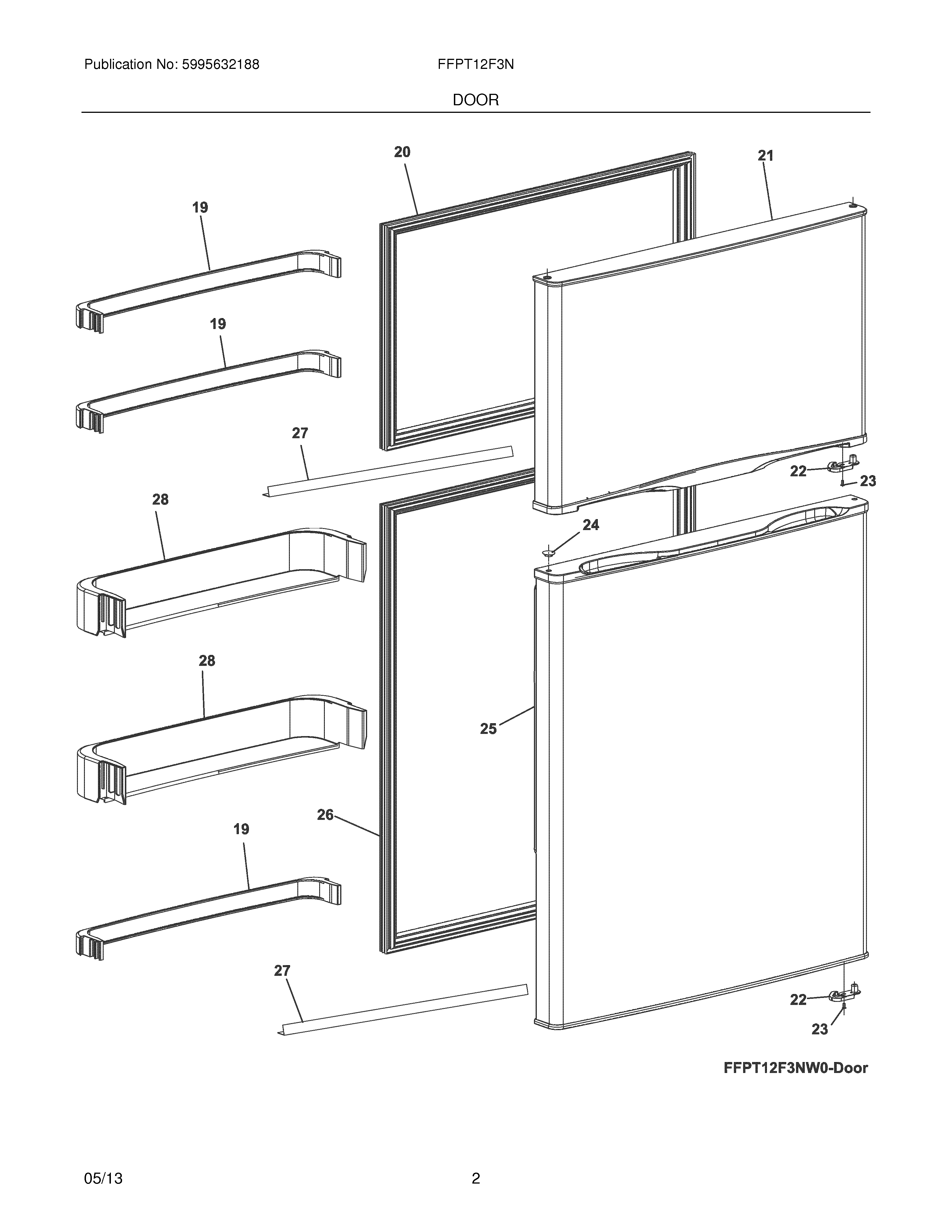 Publication No: 5995632188

FFPT12F3N

DOOR

20

21

19

19

27

22

23

28

24

28

25

26

19

27

22

23

FFPT12F3NW0-Door

05/13

2