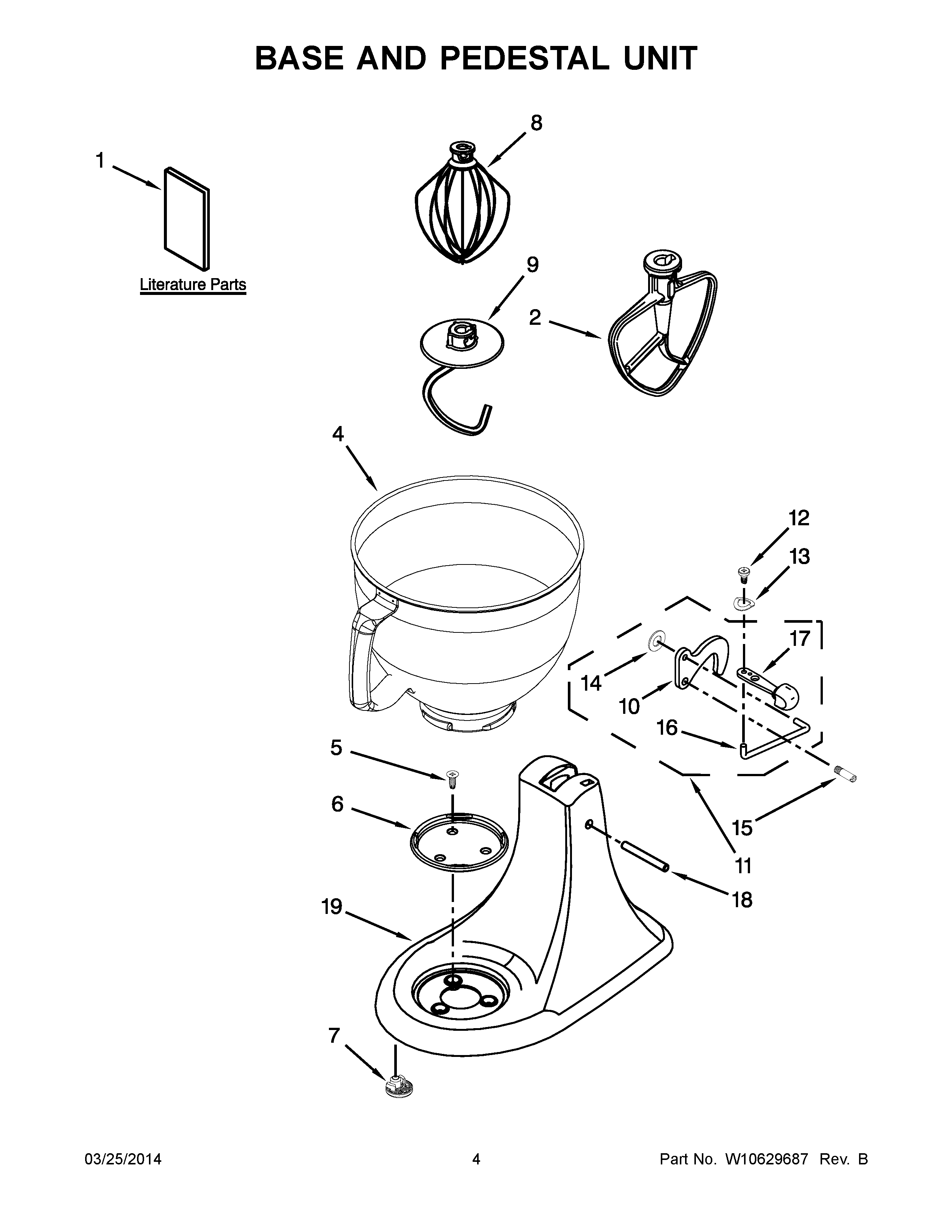 BASE AND PEDESTAL UNIT

1

Literature Parts

8

9

2

4

12

13

17

14

10

16

5

6

15

11

18

19

7

03/25/2014

4

Part No. W10629687 Rev. B