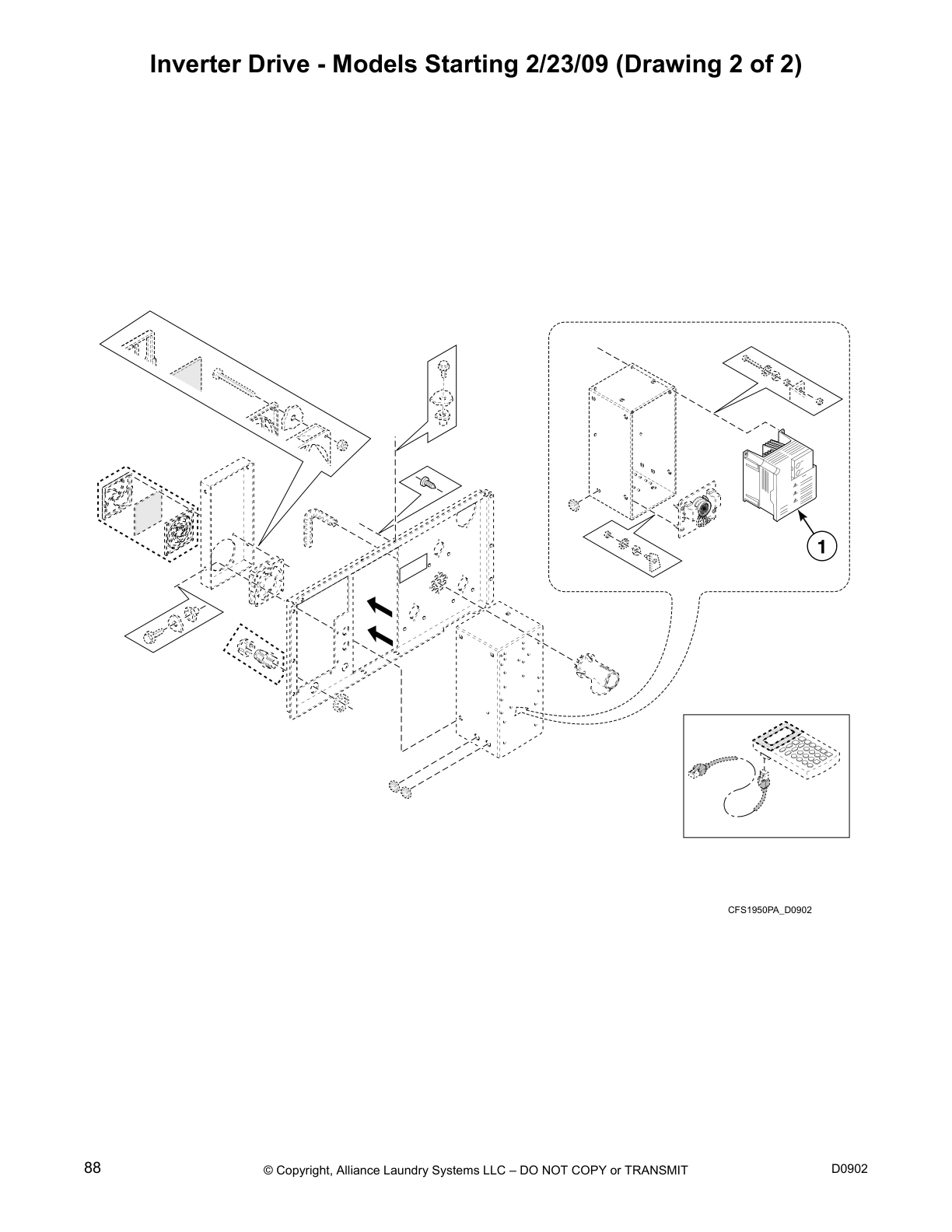 Inverter Drive - Models Starting 2/23/09 (Drawing 2 of 2)

1

CFS1950PA_D0902

88

© Copyright, Alliance Laundry Systems LLC – DO NOT COPY or TRANSMIT

D0902