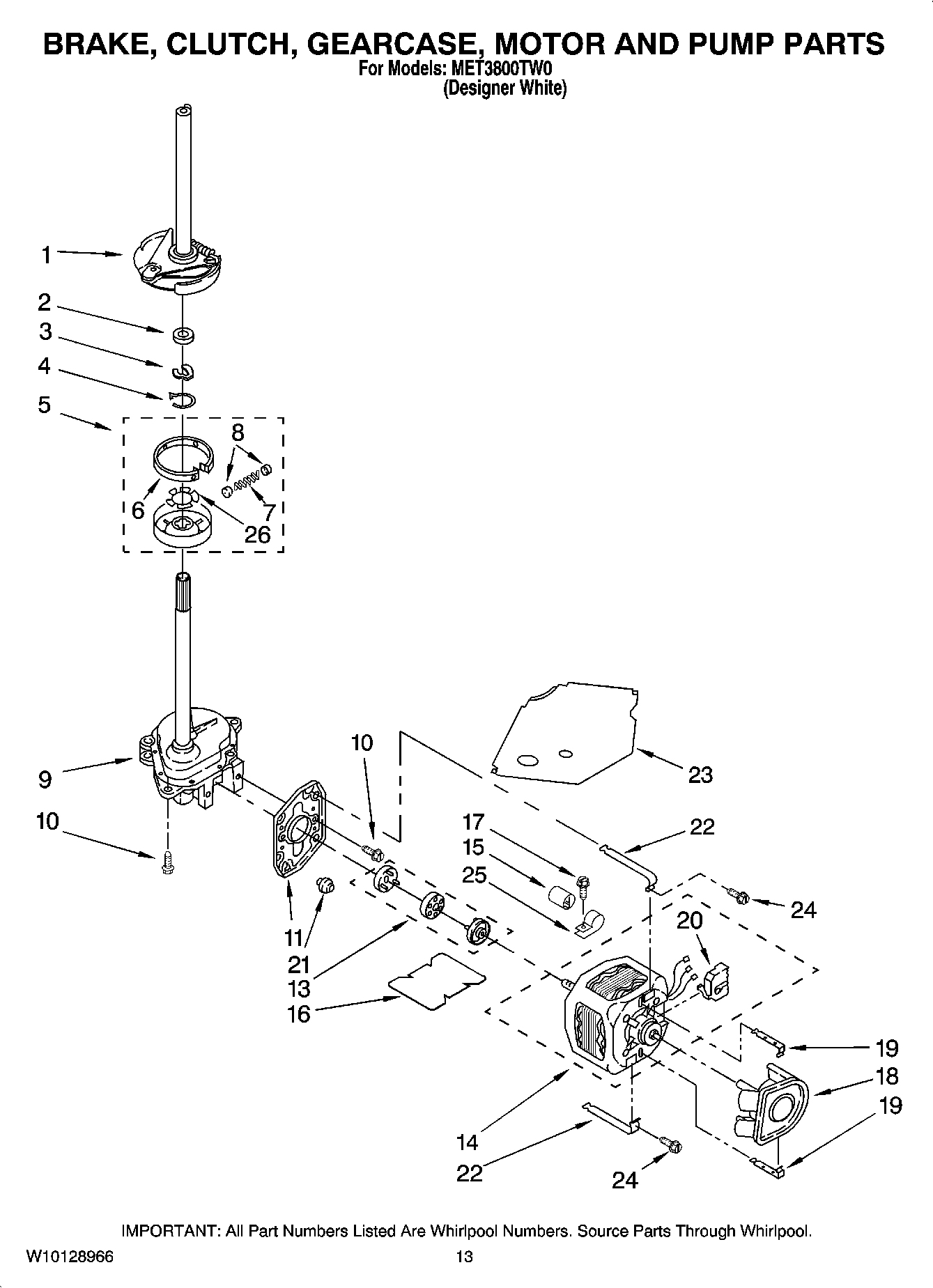 BRAKE, CLUTCH, GEARCASE, MOTOR AND PUMP PARTS
For Models: MET3800TW0
(Designer White)

1
2
3
4
5
8
6
7
26
9
10
10
11
21
13
16
17
15
25
23
22
24
20
19
18
19
14
22
24

IMPORTANT: All Part Numbers Listed Are Whirlpool Numbers. Source Parts Through Whirlpool.

W10128966
13