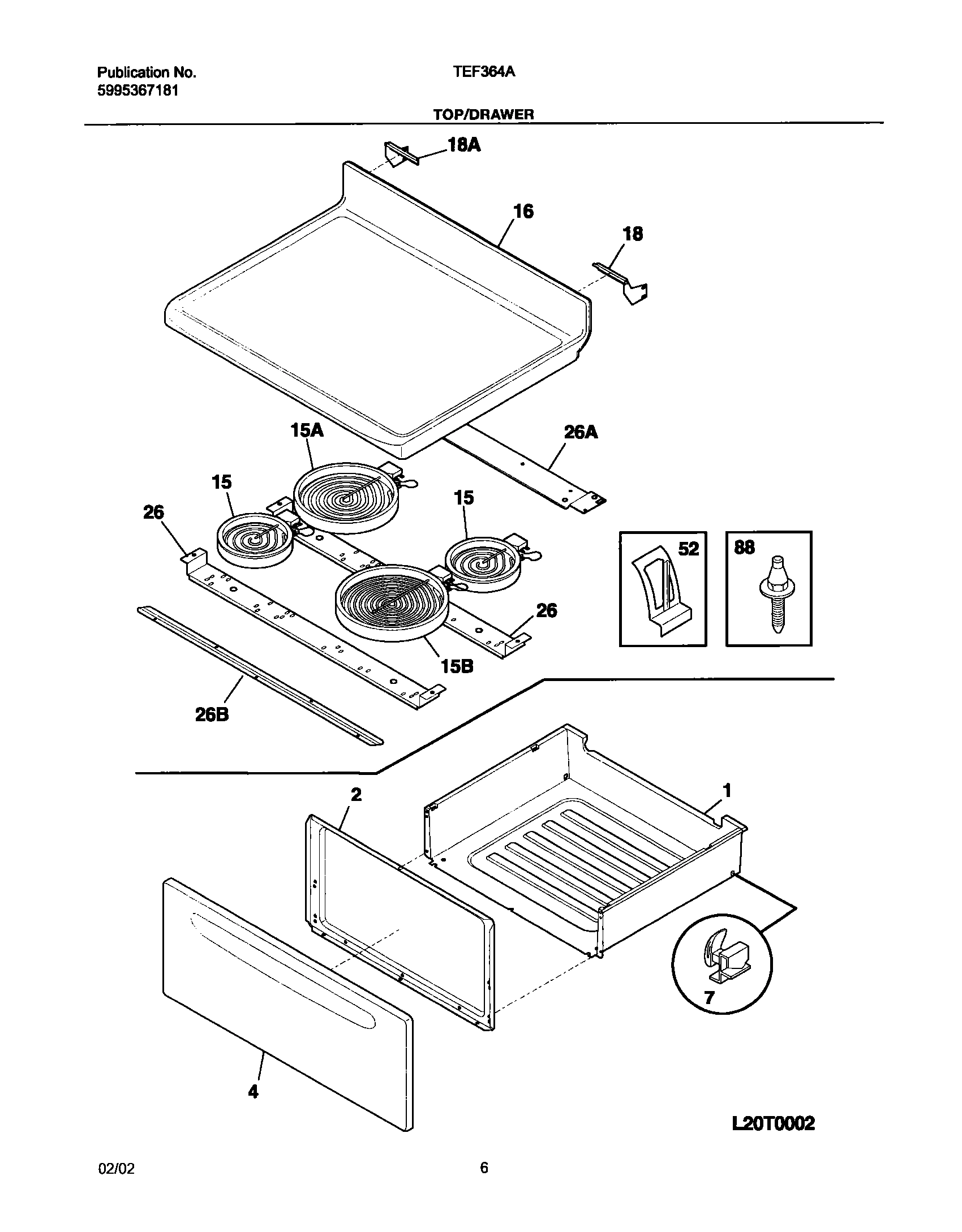 Publication No.
5995367181

TEF364A

TOP/DRAWER

18A
16
18
15A
26A
15
15
26
52
88
26
15B
26B
2
1
7
4

L20T0002

02/02

6