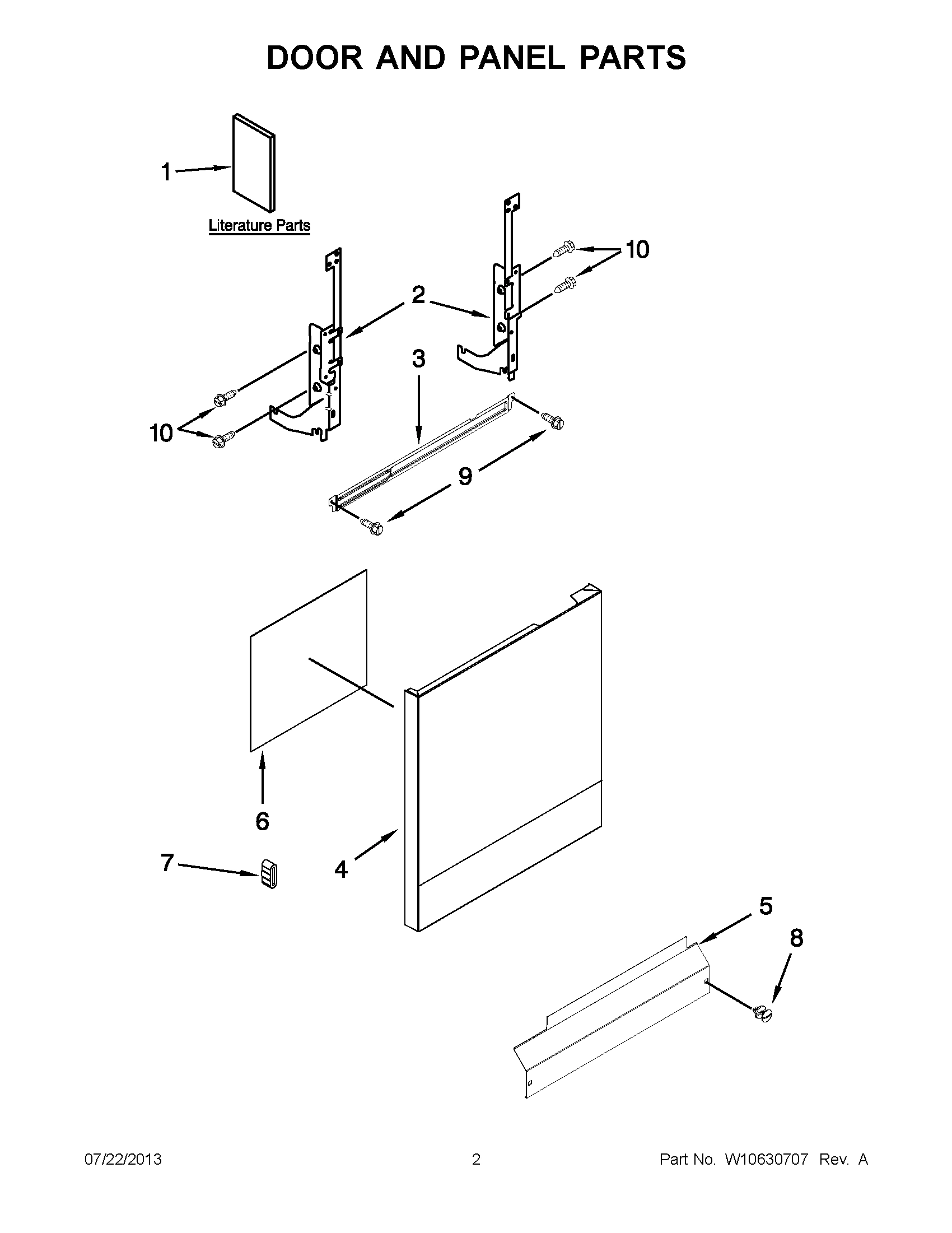 DOOR AND PANEL PARTS

1

Literature Parts

10

2

3

10

9

6

7

4

5

8

07/22/2013

2

Part No. W10630707 Rev. A