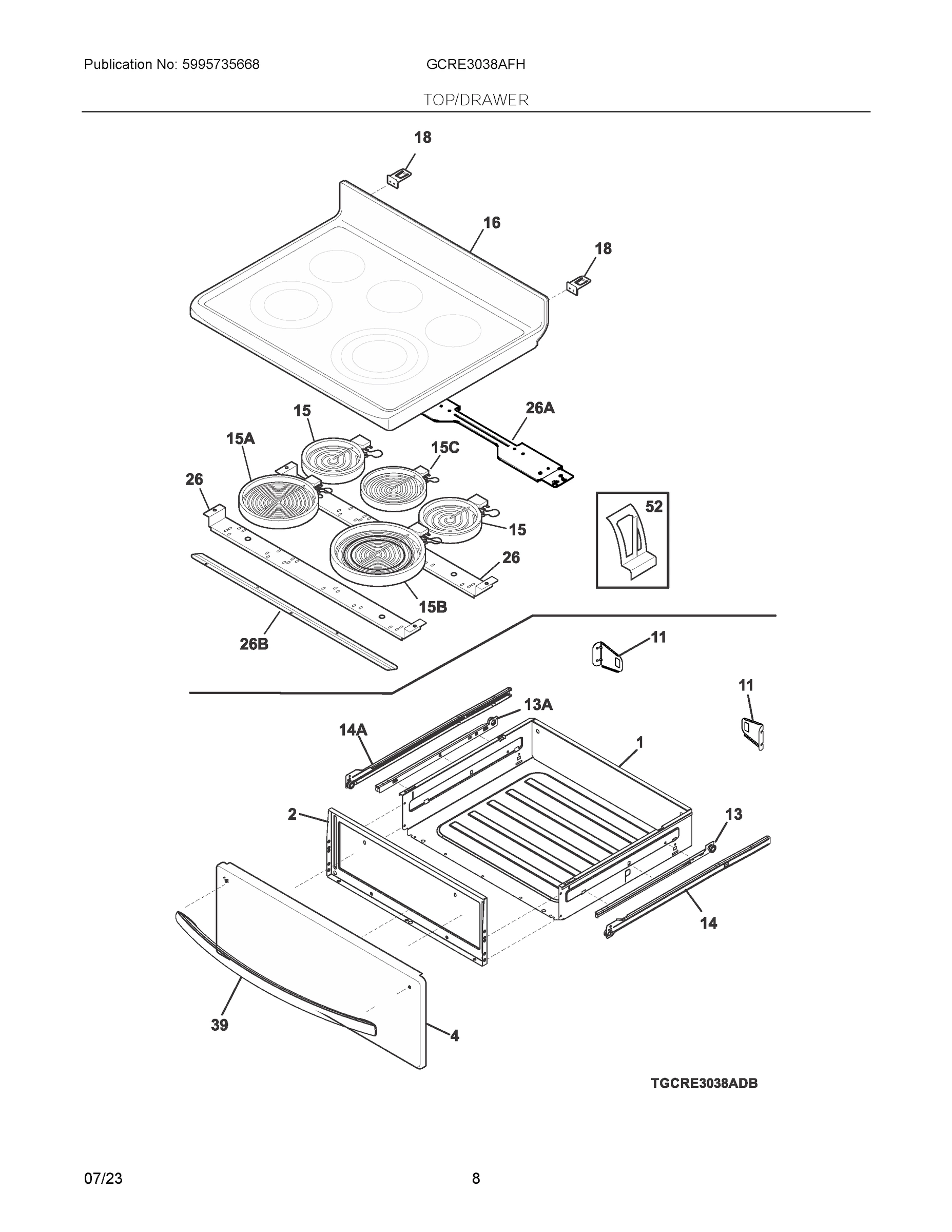 Publication No: 5995735668

GCRE3038AFH

TOP/DRAWER

18
16
18
15
26A
15A
15C
26
52
15
26
15B
26B
11
11
13A
14A
1
2
13
14
39
4

TGCRE3038ADB

07/23

8