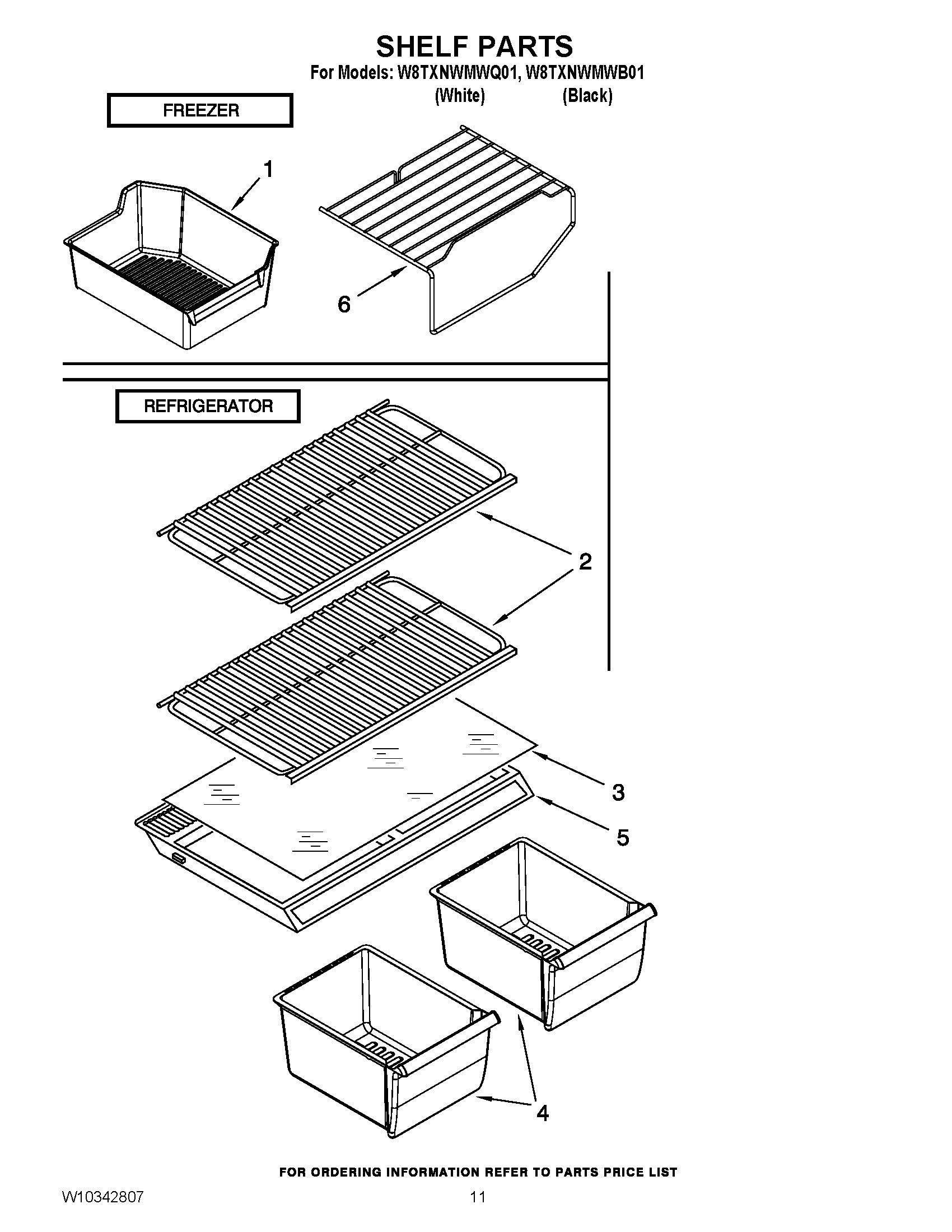 SHELF PARTS

For Models: W8TXNWMWQ01, W8TXNWMWB01
(White) (Black)

FREEZER

1

6

REFRIGERATOR

2

3

5

4

FOR ORDERING INFORMATION REFER TO PARTS PRICE LIST

W10342807

11