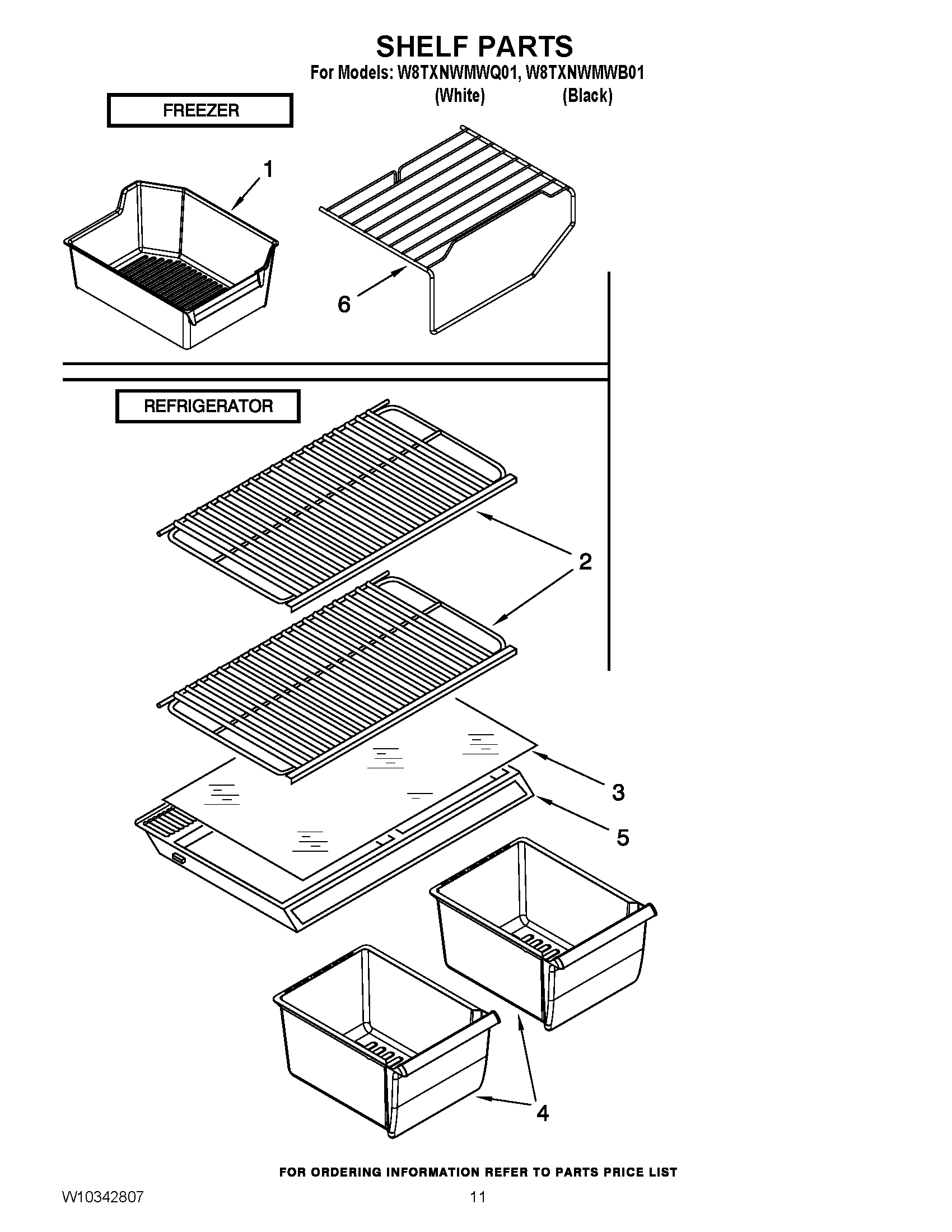 SHELF PARTS

For Models: W8TXNWMWQ01, W8TXNWMWB01
(White) (Black)

FREEZER

1

6

REFRIGERATOR

2

3

5

4

FOR ORDERING INFORMATION REFER TO PARTS PRICE LIST

W10342807

11