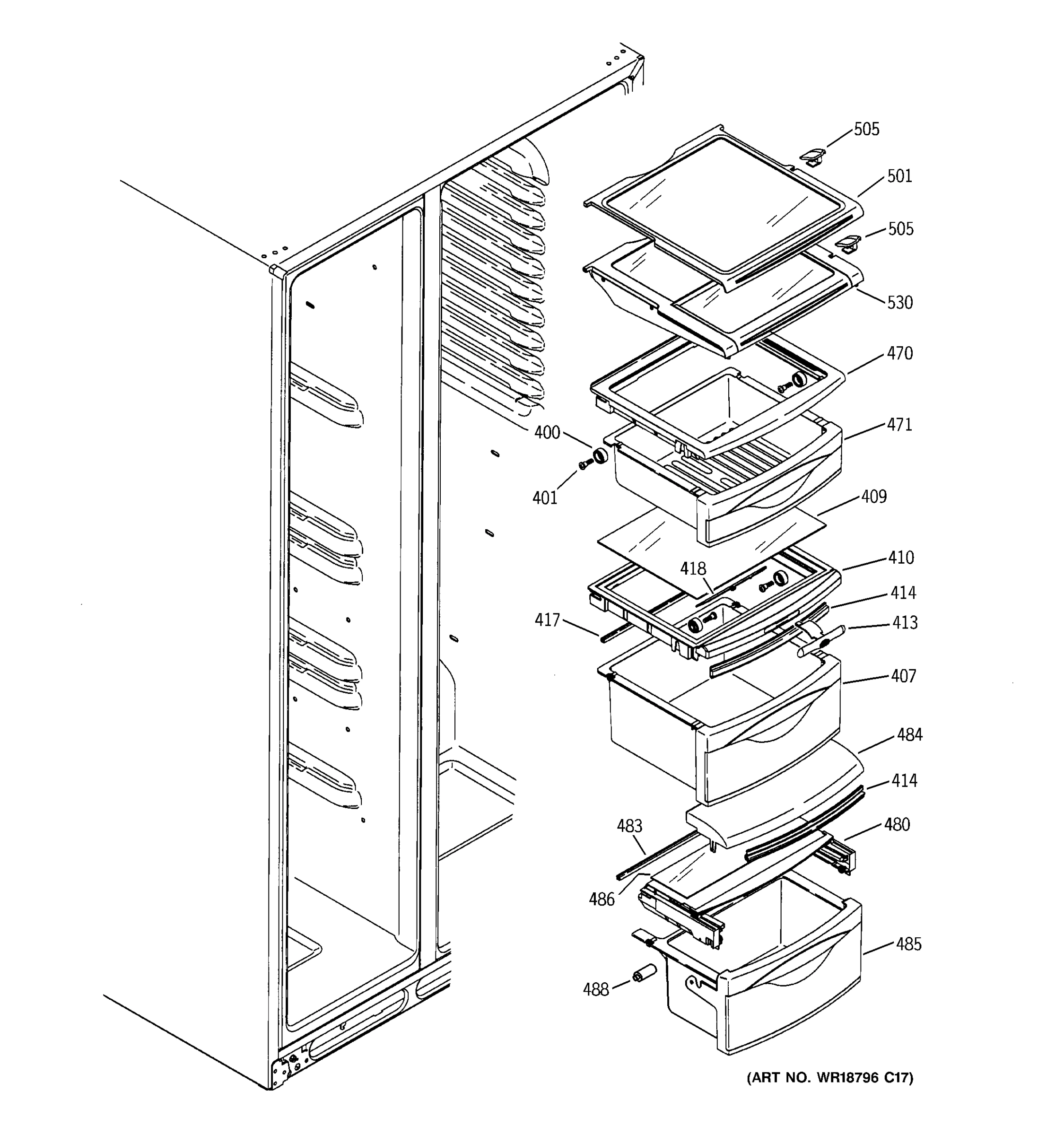 505
501
505
530
470
471
400
401
409
410
418
414
417
413
407
484
414
483
480
486
485
488
(ART NO. WR18796 C17)