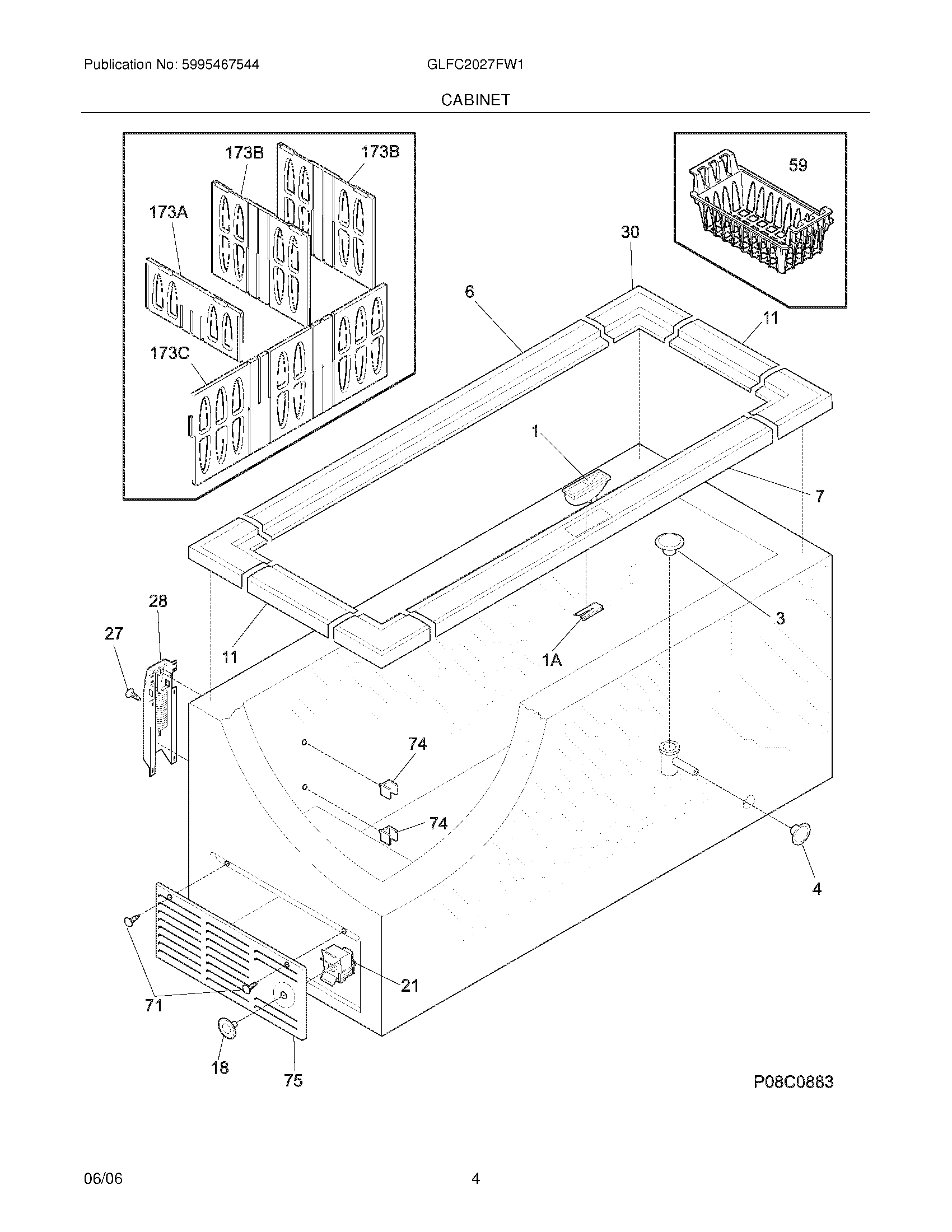 Publication No: 5995467544

GLFC2027FW1

CABINET

173B
173B
173A
173C
59
30
6
11
1
7
3
28
27
11
1A
74
74
4
21
71
18
75

P08C0883

06/06

4