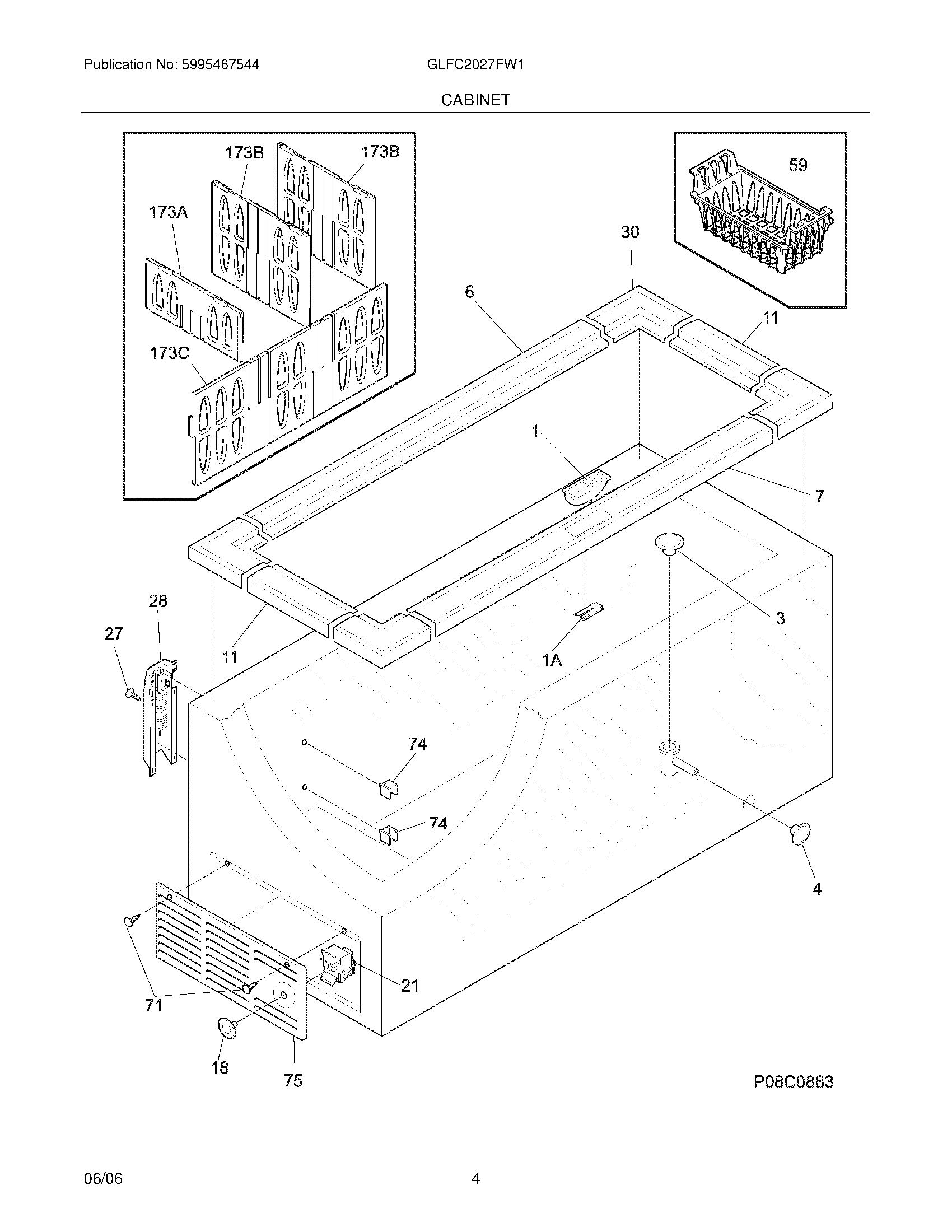 Publication No: 5995467544

GLFC2027FW1

CABINET

173B
173B
173A
173C
59
30
6
11
1
7
3
28
27
11
1A
74
74
4
21
71
18
75
P08C0883

06/06

4