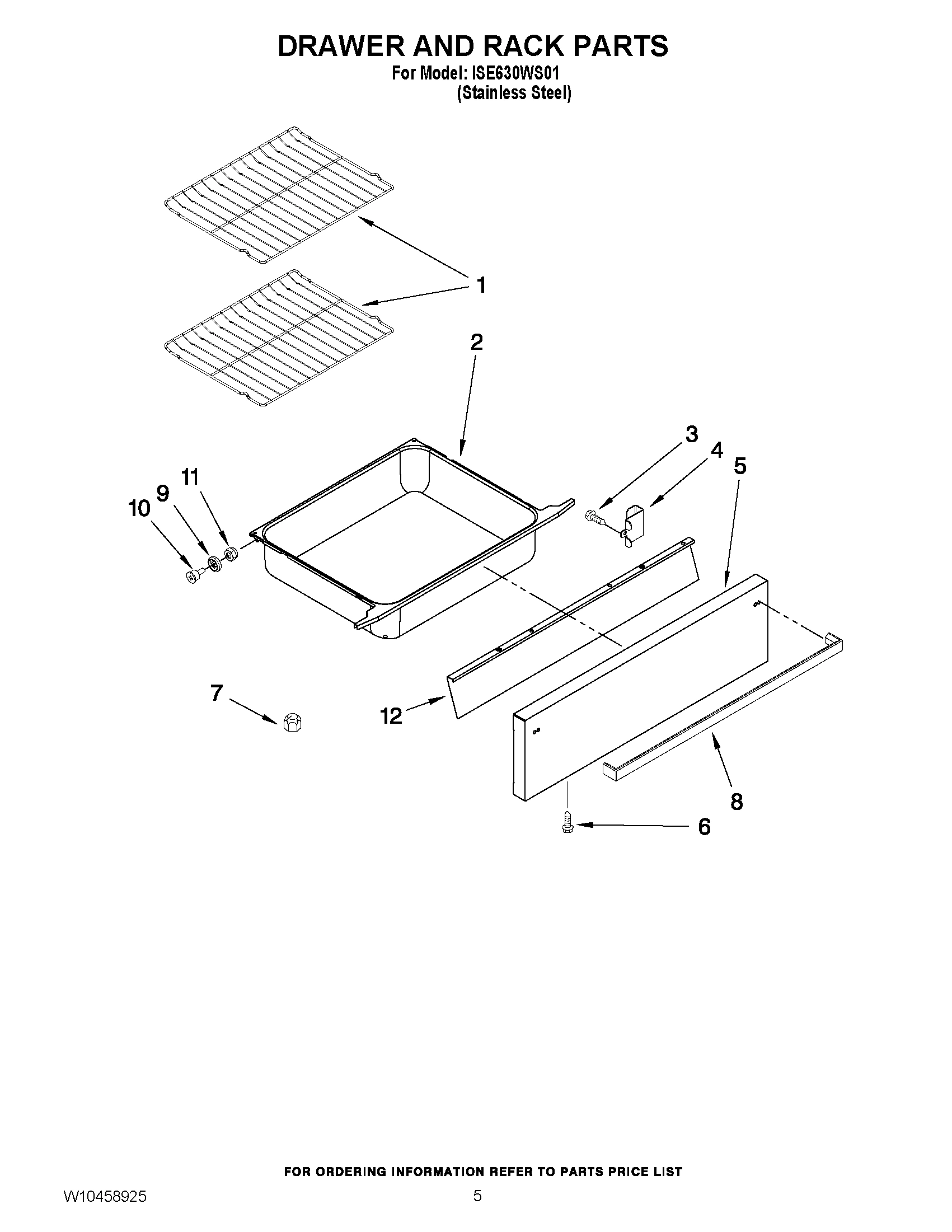 DRAWER AND RACK PARTS
For Model: ISE630WS01
(Stainless Steel)

1
2
3
4
5
11
9
10
7
12
8
6

FOR ORDERING INFORMATION REFER TO PARTS PRICE LIST
W10458925
5