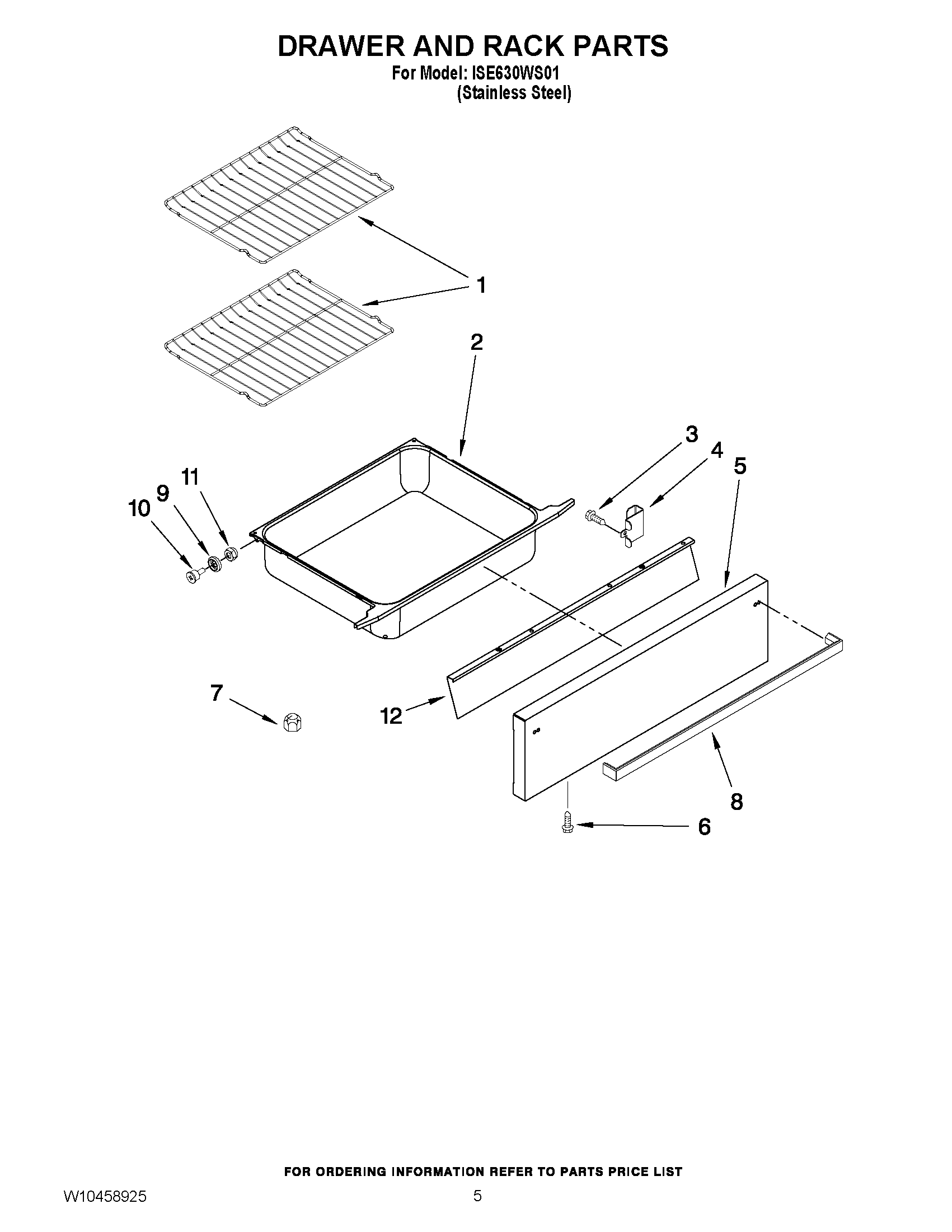 DRAWER AND RACK PARTS
For Model: ISE630WS01
(Stainless Steel)

1
2
3
4
5
11
9
10
7
12
8
6

FOR ORDERING INFORMATION REFER TO PARTS PRICE LIST

W10458925

5