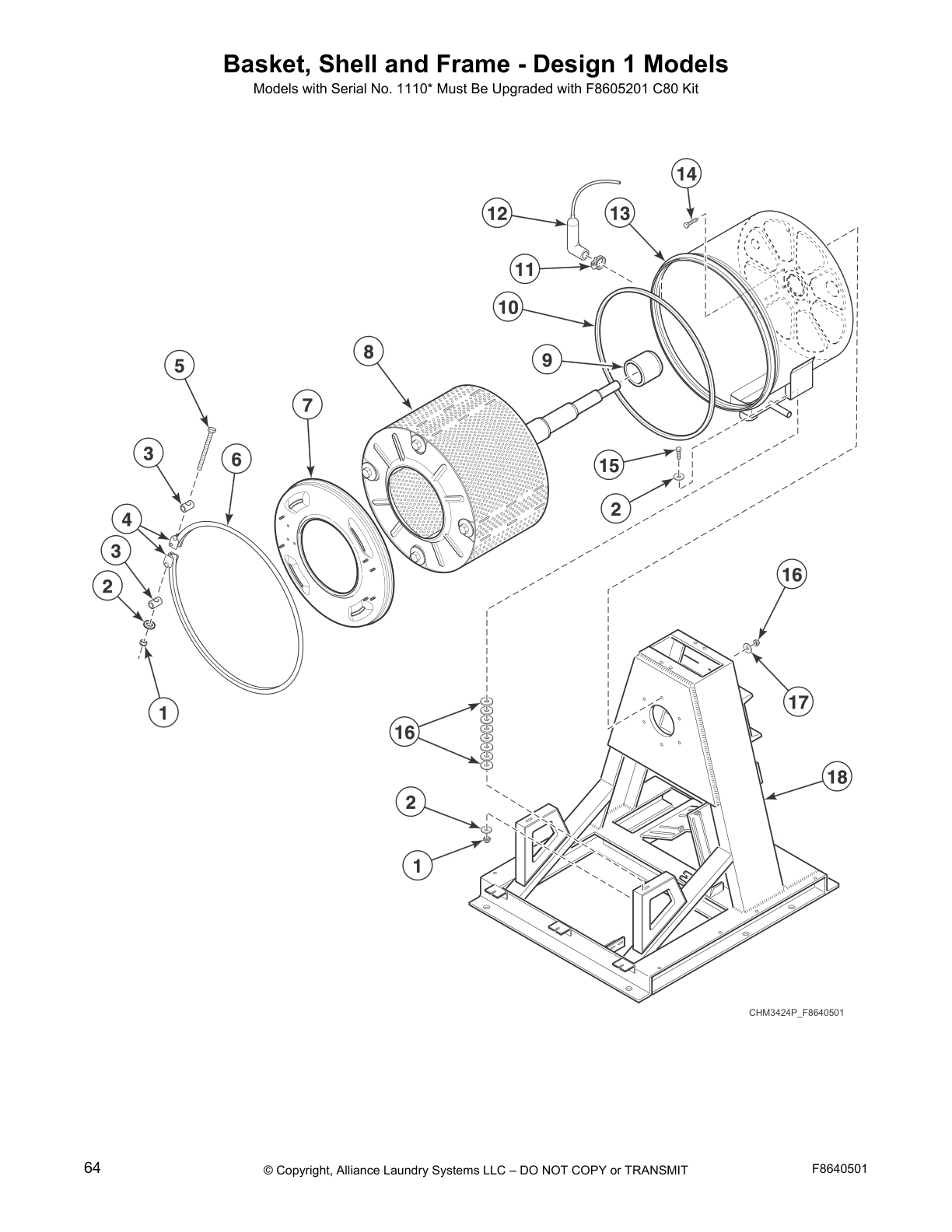 Basket, Shell and Frame - Design 1 Models
Models with Serial No. 1110* Must Be Upgraded with F8605201 C80 Kit

14
12
13
11
10
8
9
5
7
3
6
15
2
4
3
2
16
1
17
16
18
2
1

CHM3424P_F8640501

64
© Copyright, Alliance Laundry Systems LLC – DO NOT COPY or TRANSMIT
F8640501