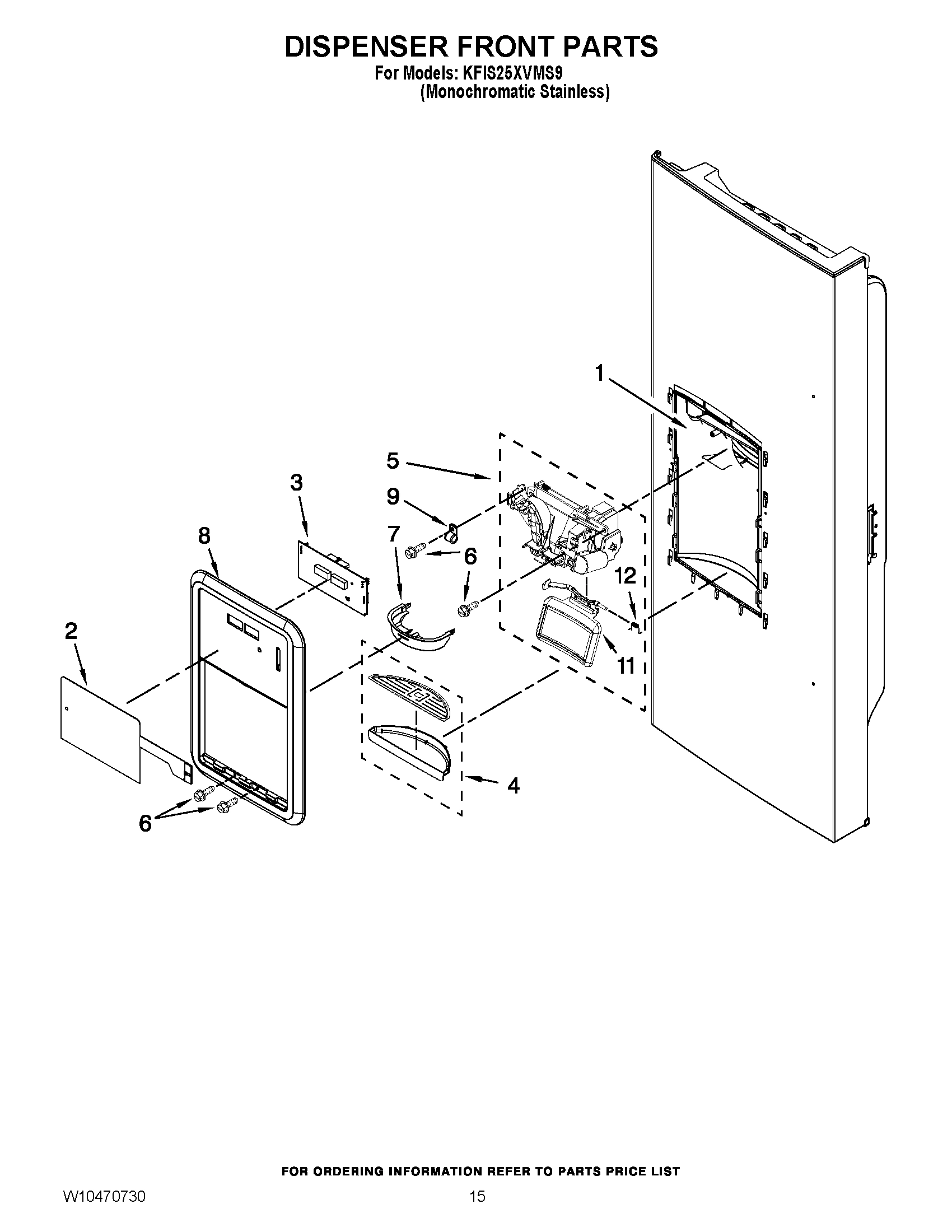 DISPENSER FRONT PARTS
For Models: KFIS25XVMS9
(Monochromatic Stainless)

1

5

3

9

8

7

6

6

12

2

11

4

6

FOR ORDERING INFORMATION REFER TO PARTS PRICE LIST

W10470730

15