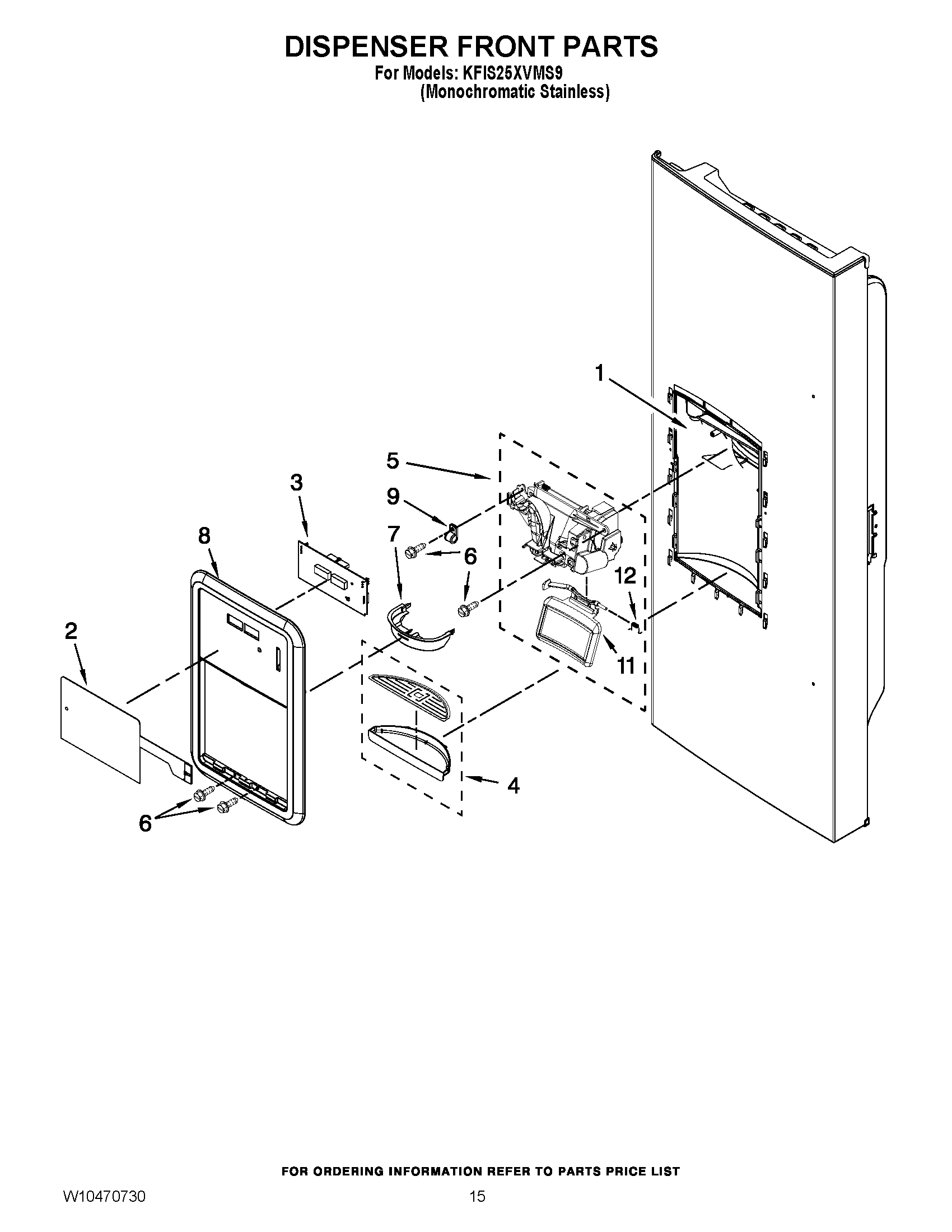 DISPENSER FRONT PARTS
For Models: KFIS25XVMS9
(Monochromatic Stainless)

1
5
3
9
8
7
6
6
12
2
11
4
6

FOR ORDERING INFORMATION REFER TO PARTS PRICE LIST

W10470730

15