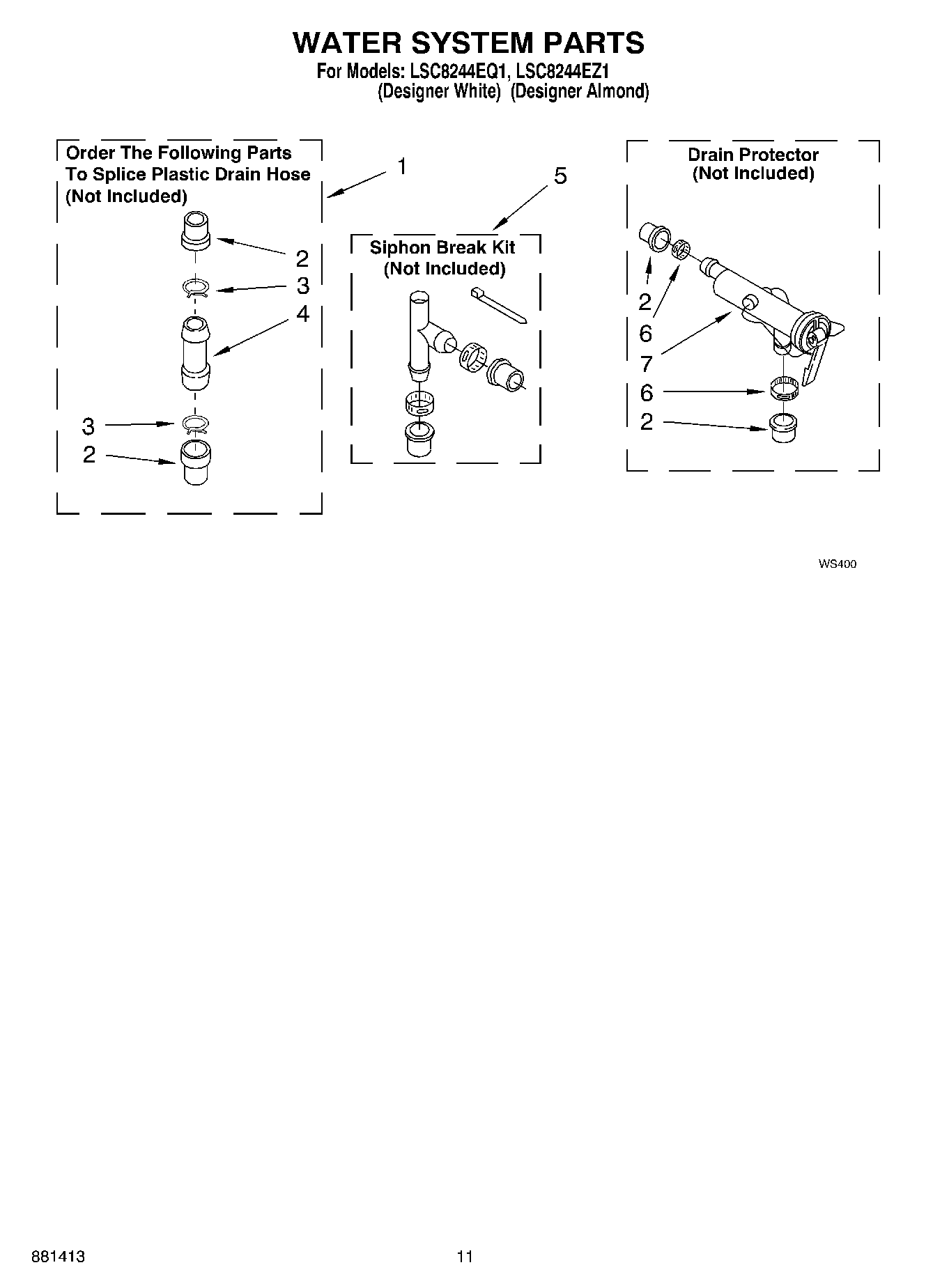 WATER SYSTEM PARTS
For Models: LSC8244EQ1, LSC8244EZ1
(Designer White) (Designer Almond)

Order The Following Parts To Splice Plastic Drain Hose (Not Included)

1

2
3
4
3
2

5

Siphon Break Kit (Not Included)

Drain Protector (Not Included)

2
6
7
6
2

WS400

881413

11