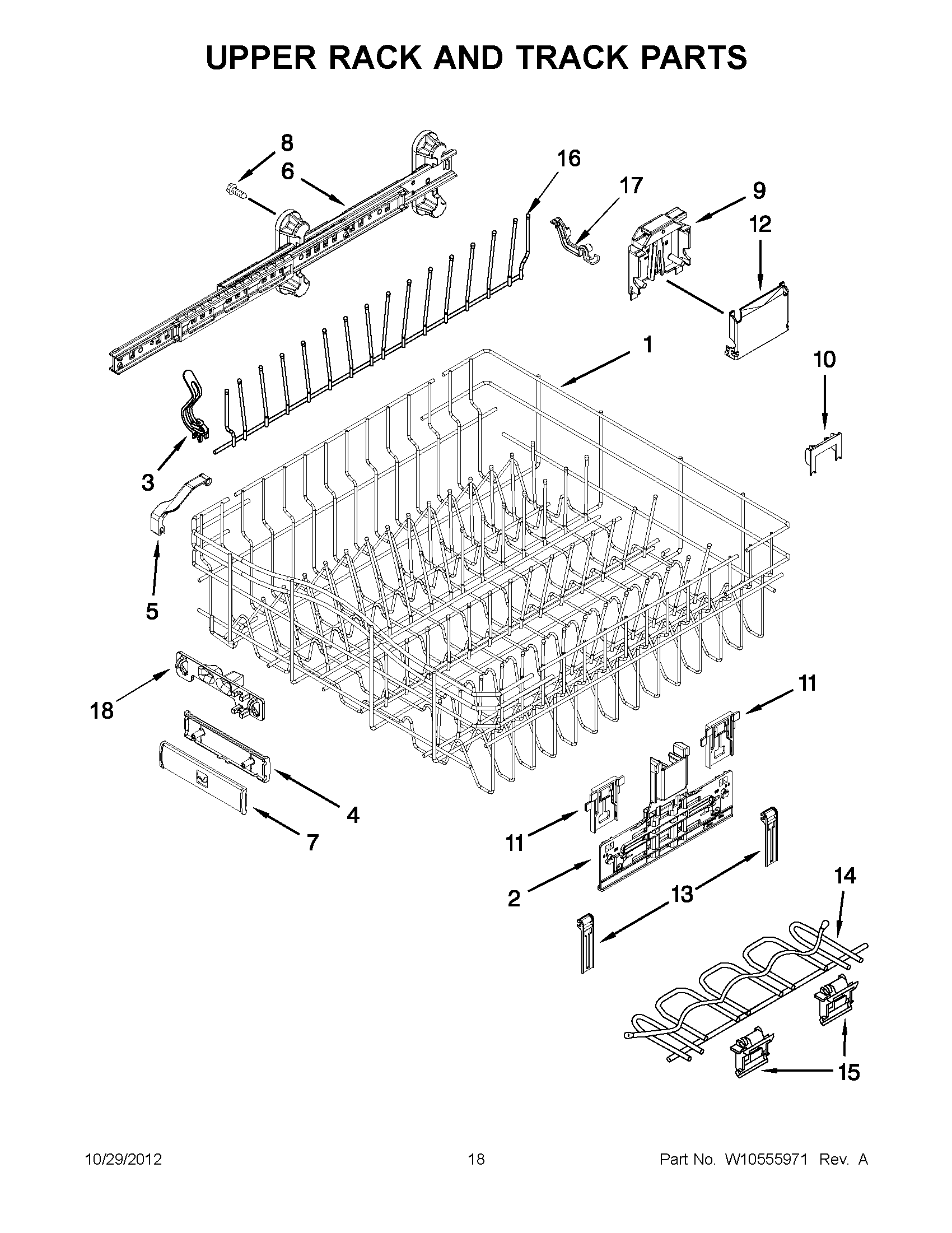 UPPER RACK AND TRACK PARTS

8
6
16
17
9
12
1
10
3
5
18
4
7
11
11
2
13
14
15

10/29/2012
18
Part No. W10555971 Rev. A