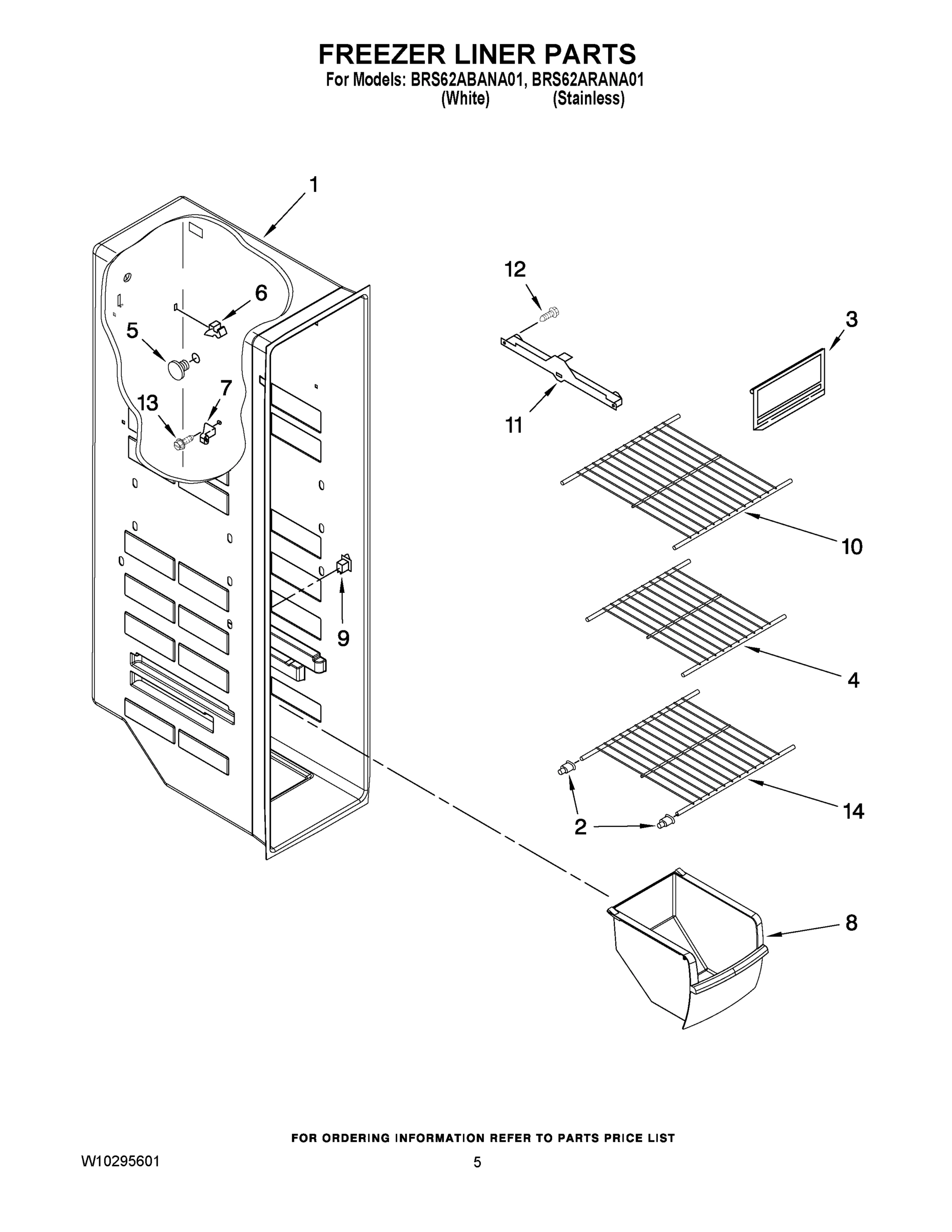 FREEZER LINER PARTS
For Models: BRS62ABANA01, BRS62ARANA01
(White) (Stainless)

1
12
6
3
5
7
13
11
10
9
4
14
2
8

FOR ORDERING INFORMATION REFER TO PARTS PRICE LIST

W10295601
5