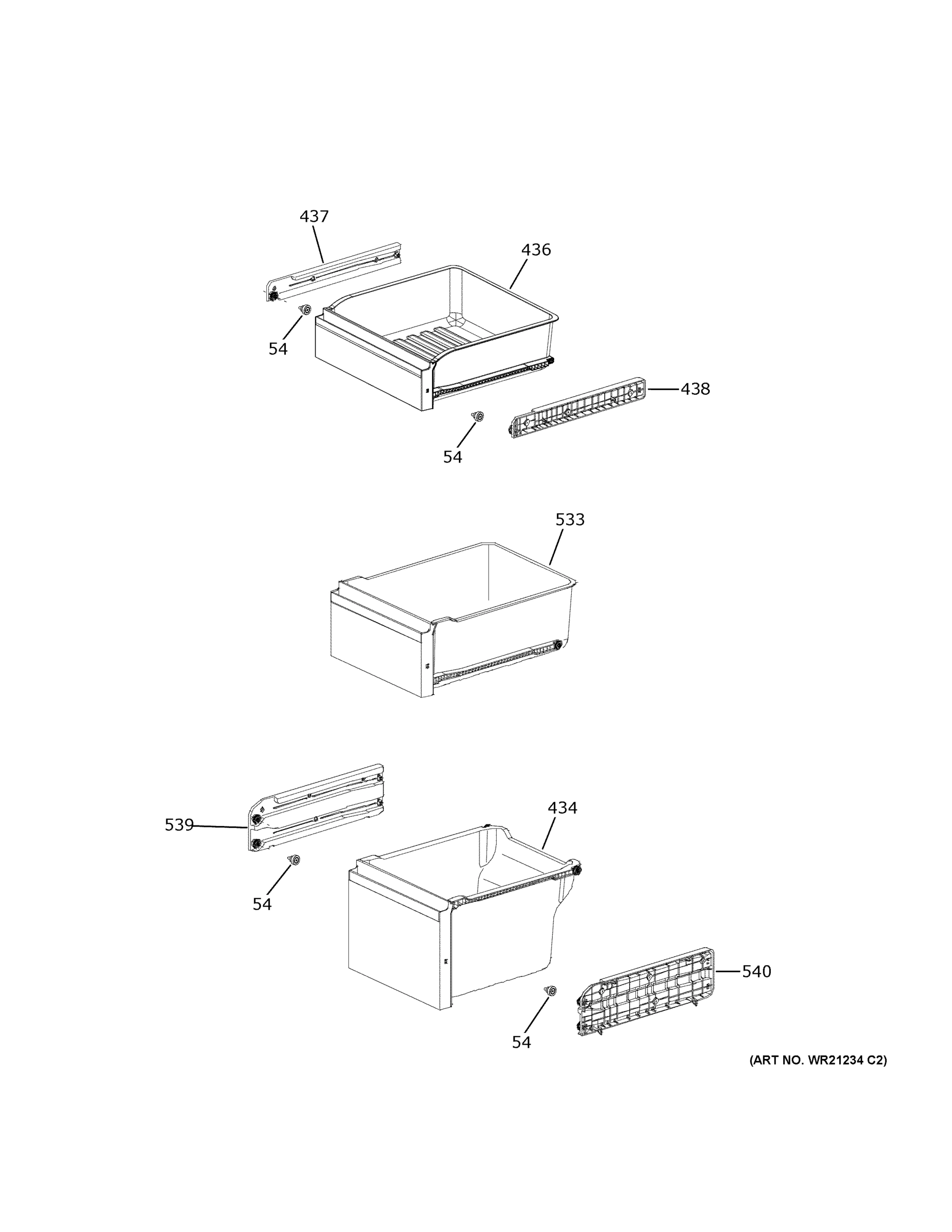 437
436
54
438
54
533
539
434
54
540
54
(ART NO. WR21234 C2)