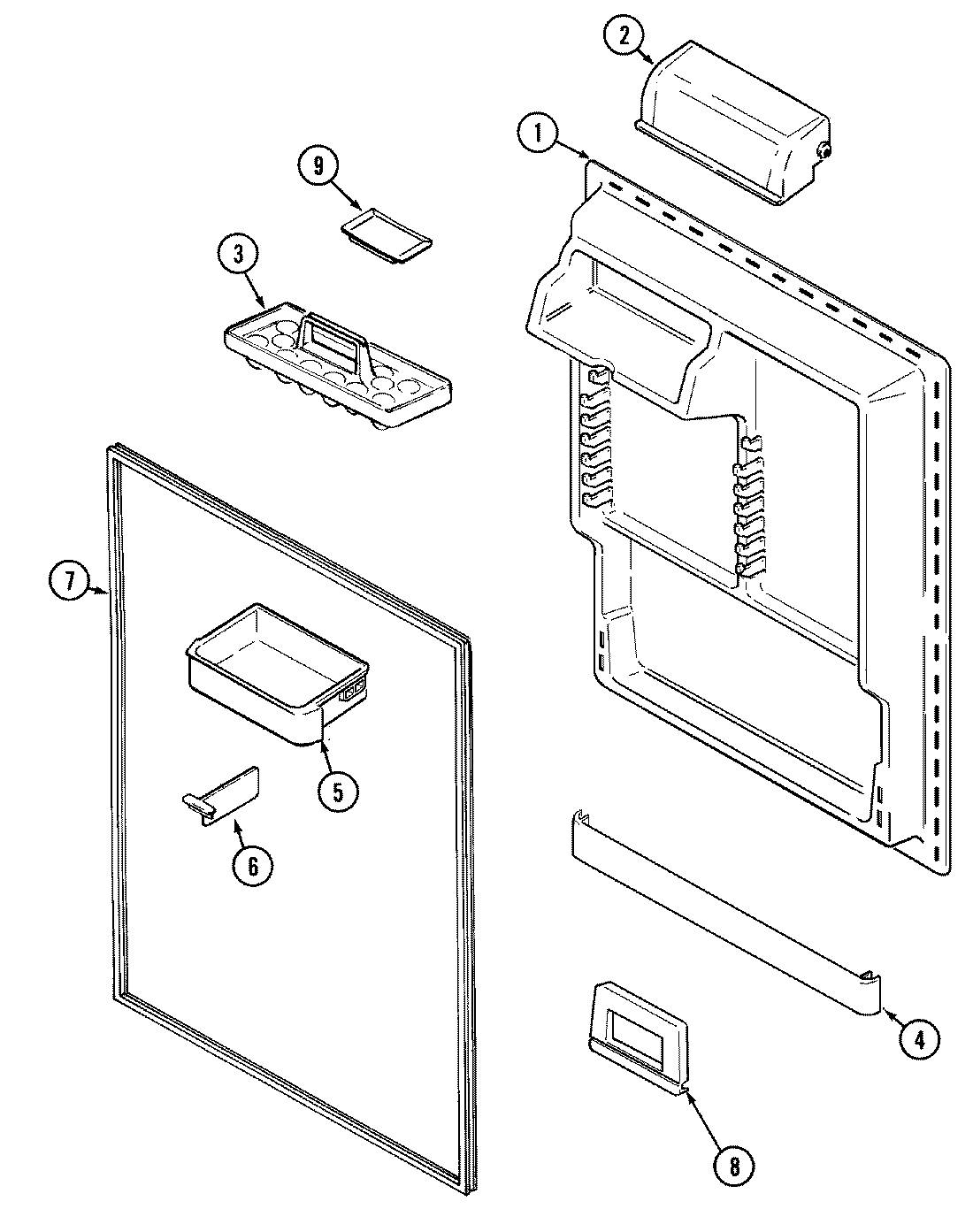 2
1
9
3
7
5
6
4
8