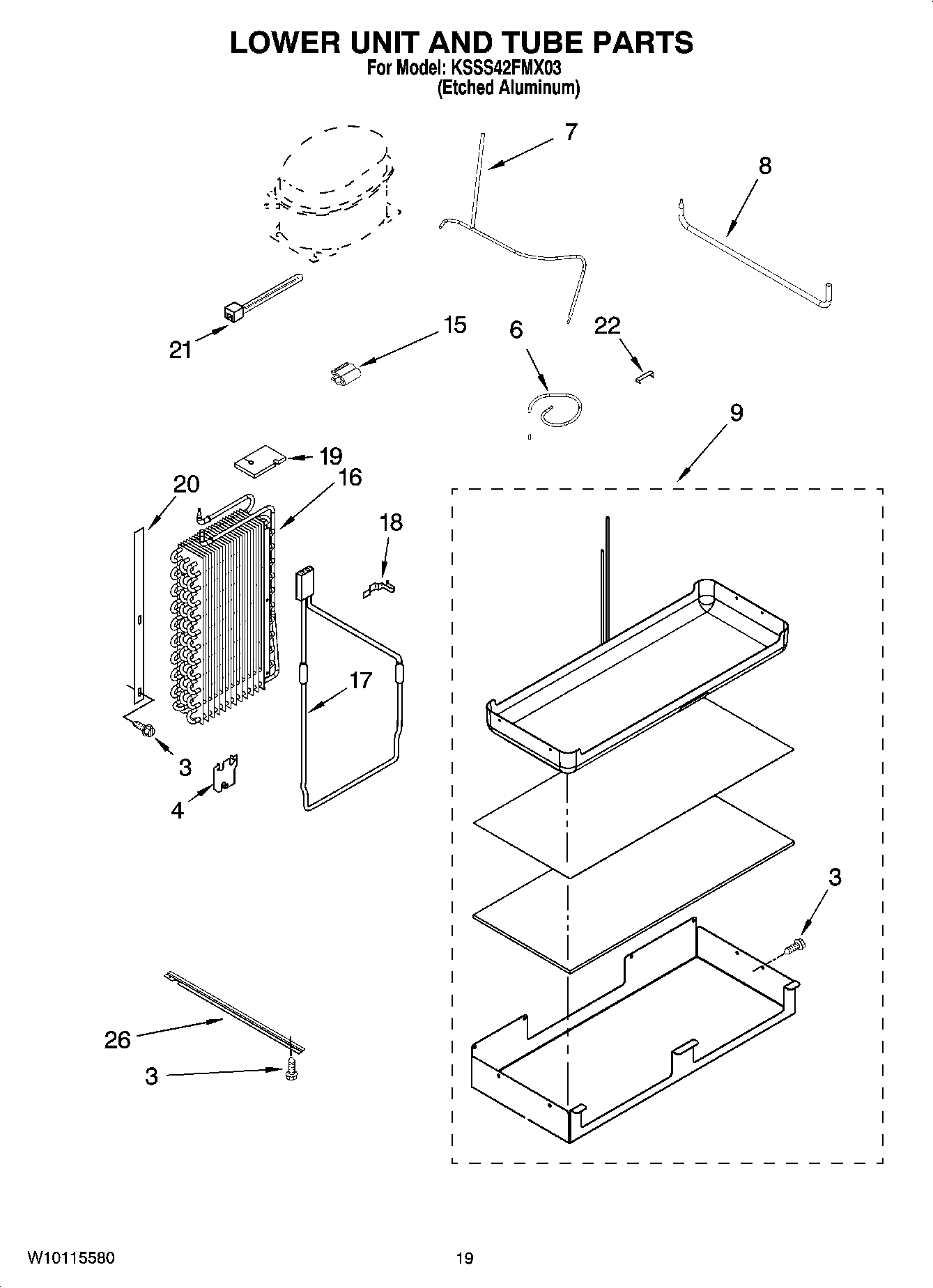 LOWER UNIT AND TUBE PARTS
For Model: KSSS42FMX03
(Etched Aluminum)

7
8
21
15
6
22
9
19
20
16
18
17
3
4
3
26
3

W10115580
19