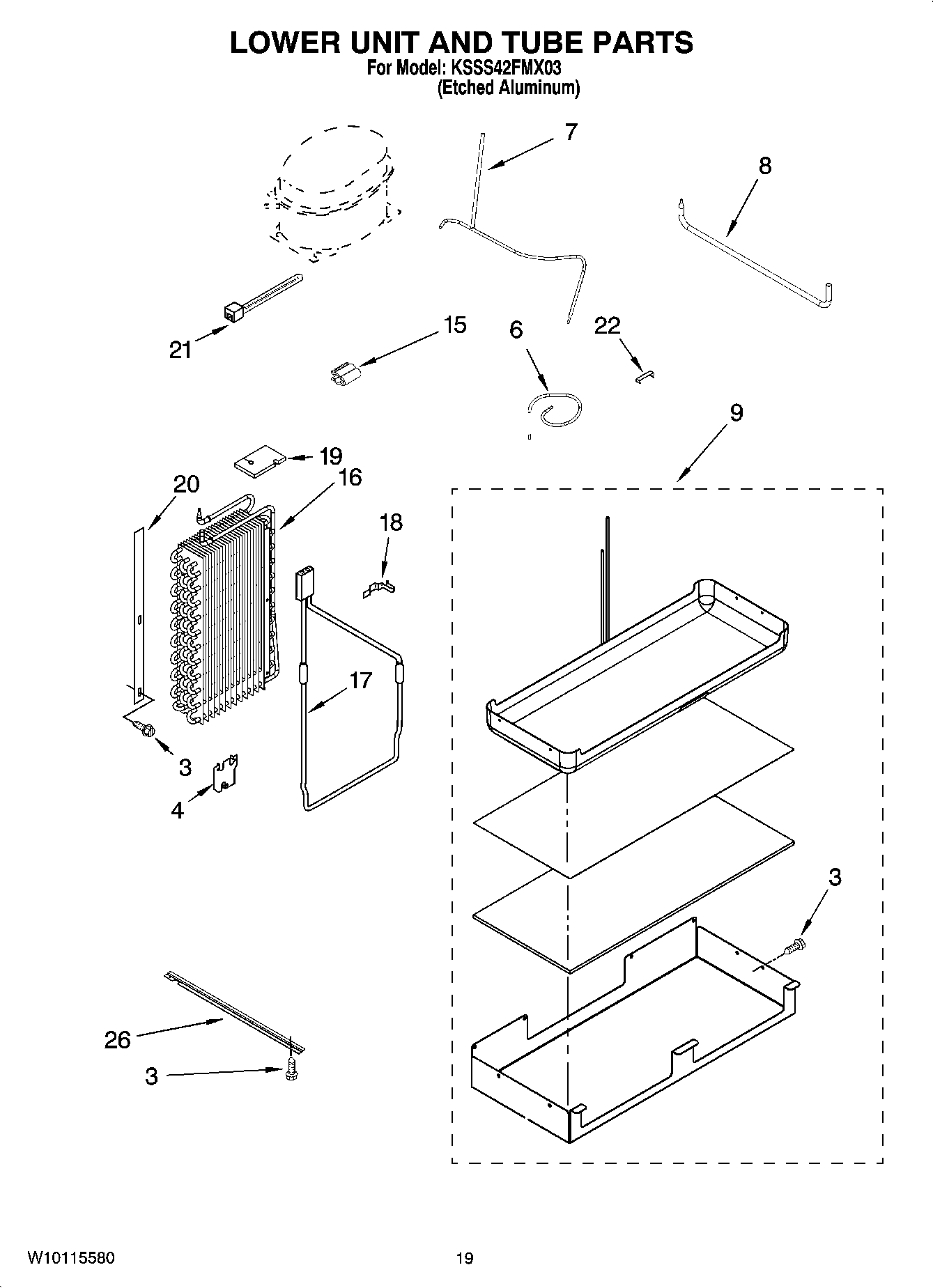 LOWER UNIT AND TUBE PARTS
For Model: KSSS42FMX03
(Etched Aluminum)

7
8
21
15
6
22
9
19
20
16
18
17
3
4
3
26
3

W10115580
19