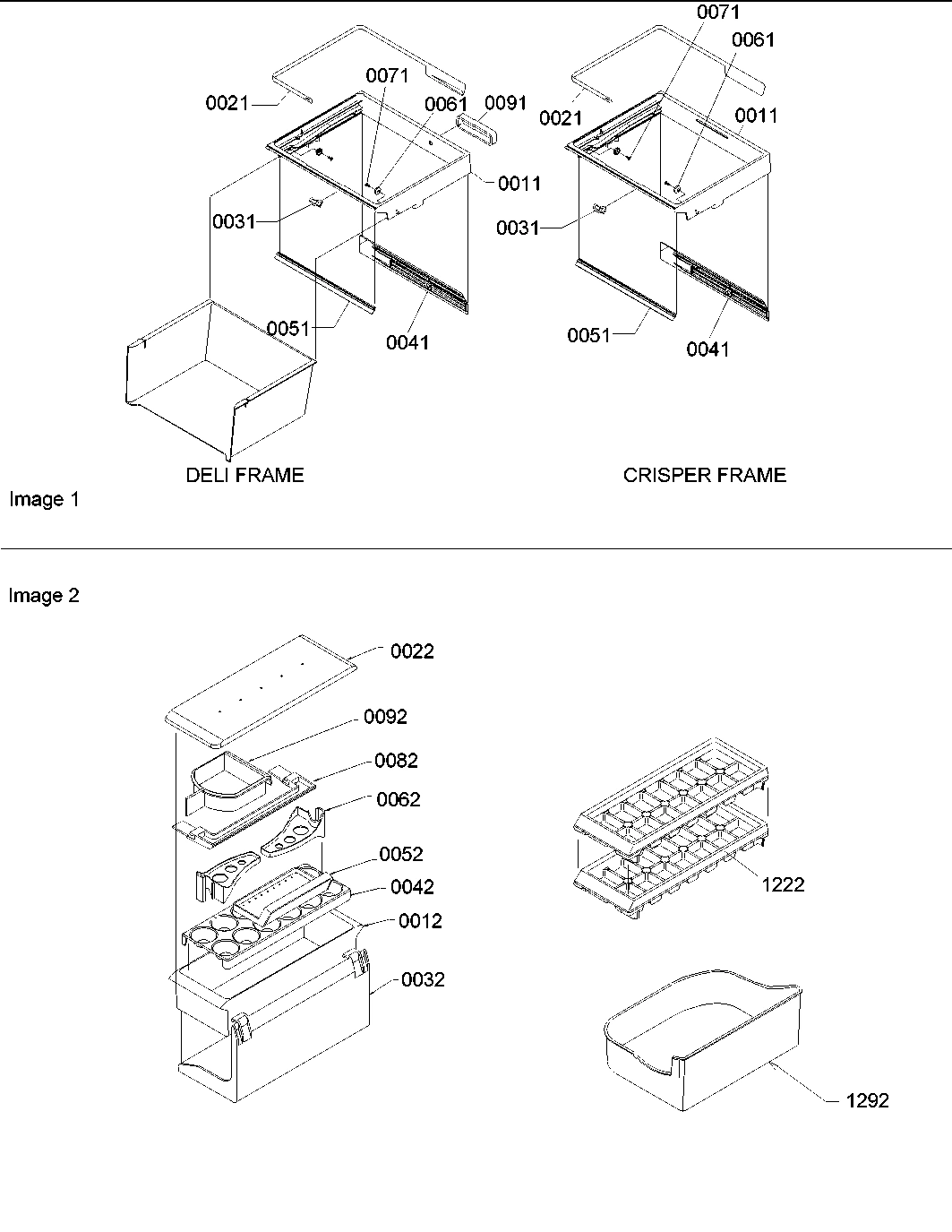 0021
0071
0061
0091
0011
0031
0051
0041
DELI FRAME

0071
0061
0021
0011
0031
0051
0041
CRISPER FRAME

Image 1

Image 2

0022
0092
0082
0062
0052
0042
0012
0032

1222

1292