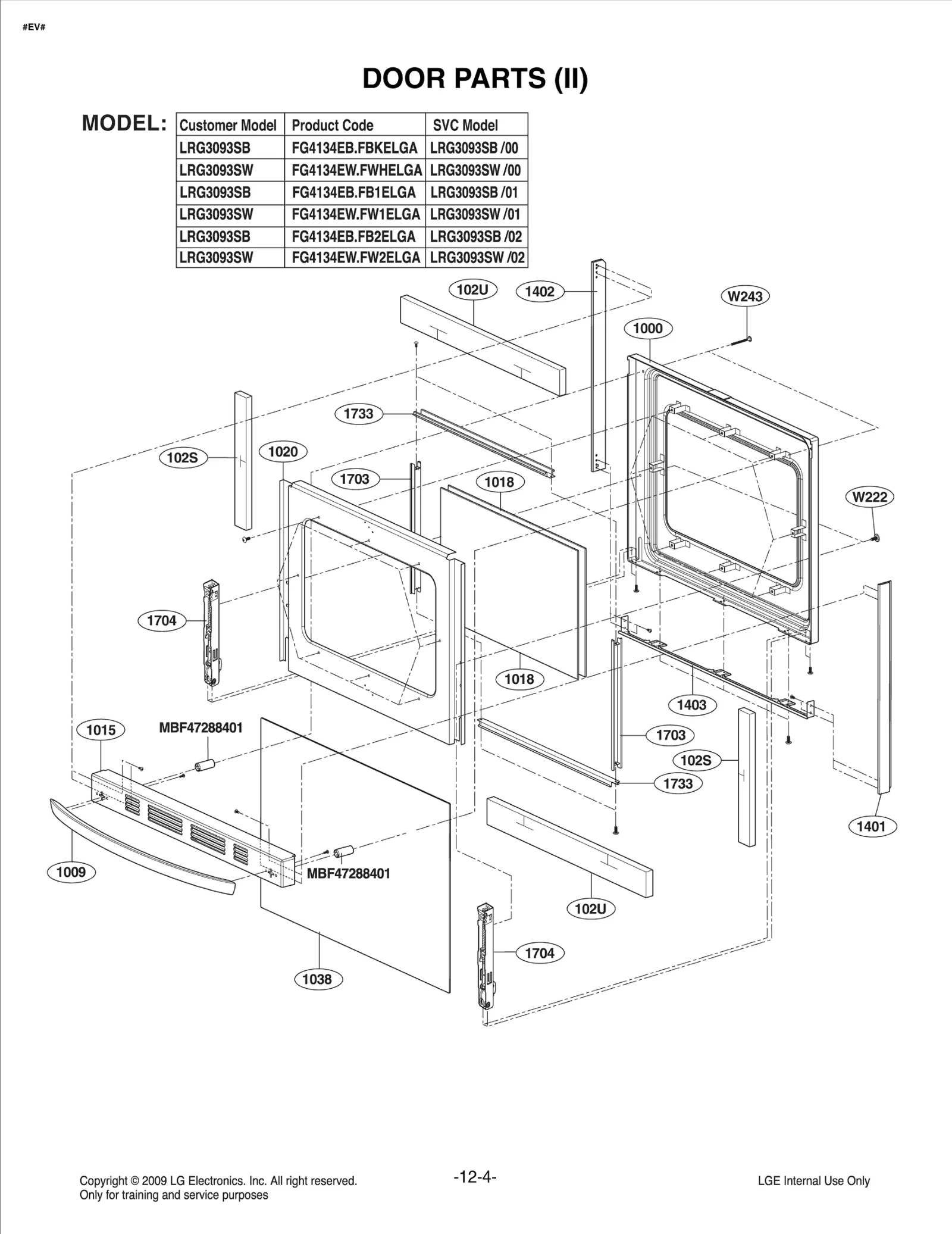 #EV#

DOOR PARTS (II)

MODEL:

| Customer Model | Product Code | SVC Model |
|---|---|---|
| LRG3093SB | FG4134EB.FBKELGA | LRG3093SB /00 |
| LRG3093SW | FG4134EW.FWHELGA | LRG3093SW /00 |
| LRG3093SB | FG4134EB.FB1ELGA | LRG3093SB /01 |
| LRG3093SW | FG4134EW.FW1ELGA | LRG3093SW /01 |
| LRG3093SB | FG4134EB.FB2ELGA | LRG3093SB /02 |
| LRG3093SW | FG4134EW.FW2ELGA | LRG3093SW /02 |

102U
1402
W243
1000
1733
102S
1020
1703
1018
W222
1704
1018
1403
1015
MBF47288401
1703
102S
1733
1401
1009
MBF47288401
102U
1704
1038

Copyright © 2009 LG Electronics. Inc. All right reserved.
Only for training and service purposes

-12-4-

LGE Internal Use Only