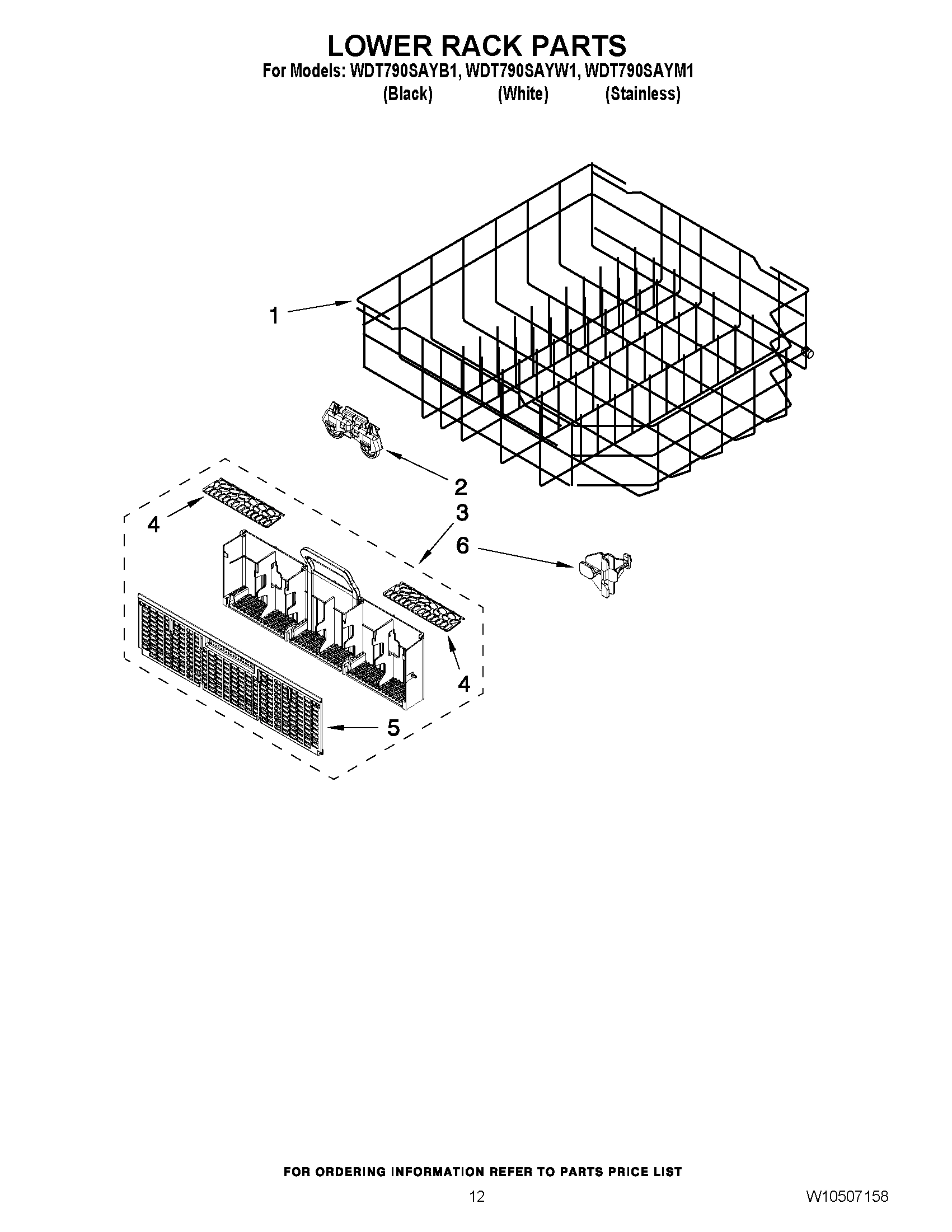 LOWER RACK PARTS
For Models: WDT790SAYB1, WDT790SAYW1, WDT790SAYM1
(Black) (White) (Stainless)

1

2

3

4

6

4

5

FOR ORDERING INFORMATION REFER TO PARTS PRICE LIST

12

W10507158