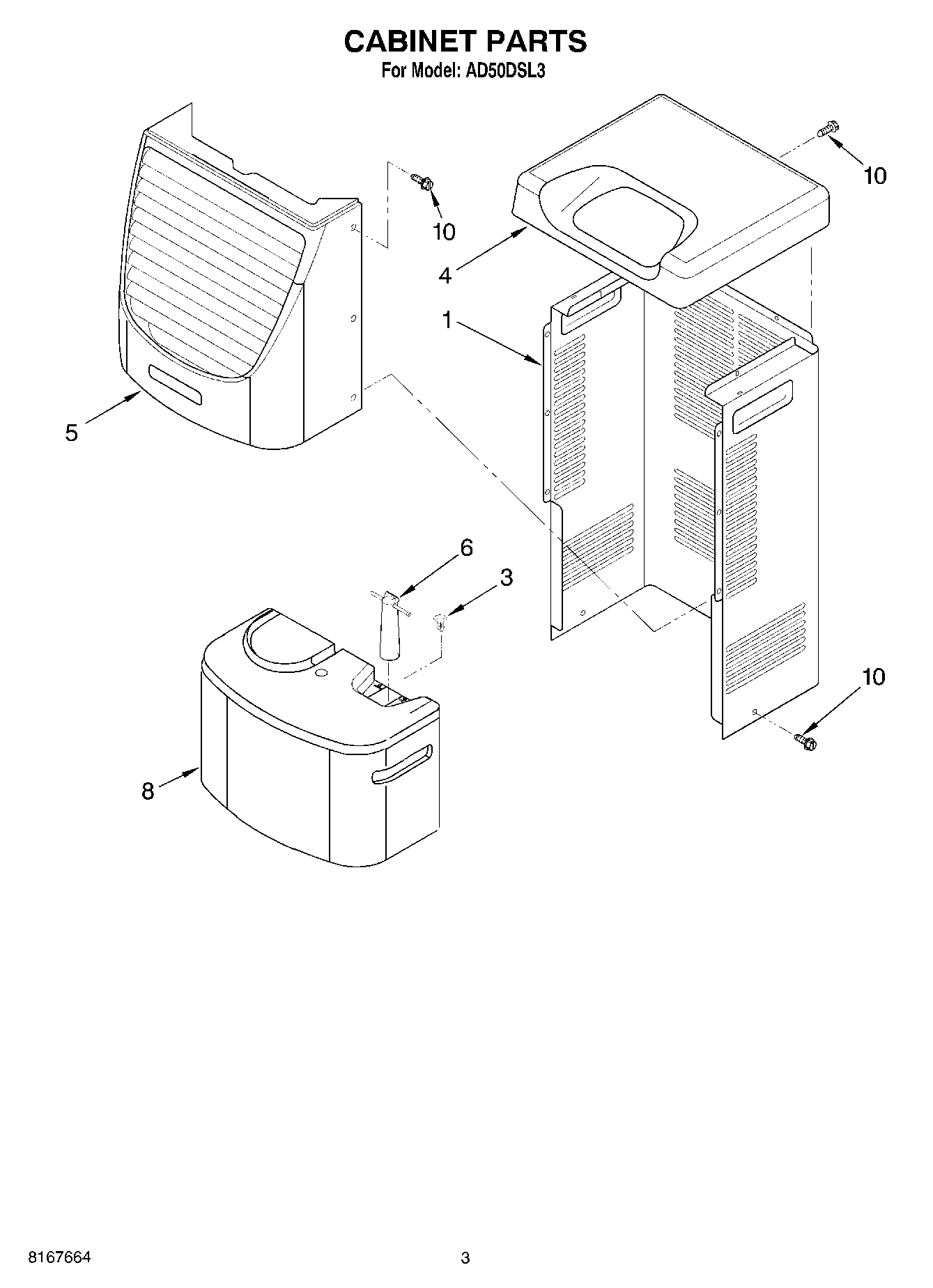 CABINET PARTS
For Model: AD50DSL3

10

10

4

1

5

6

3

10

8

8167664

3