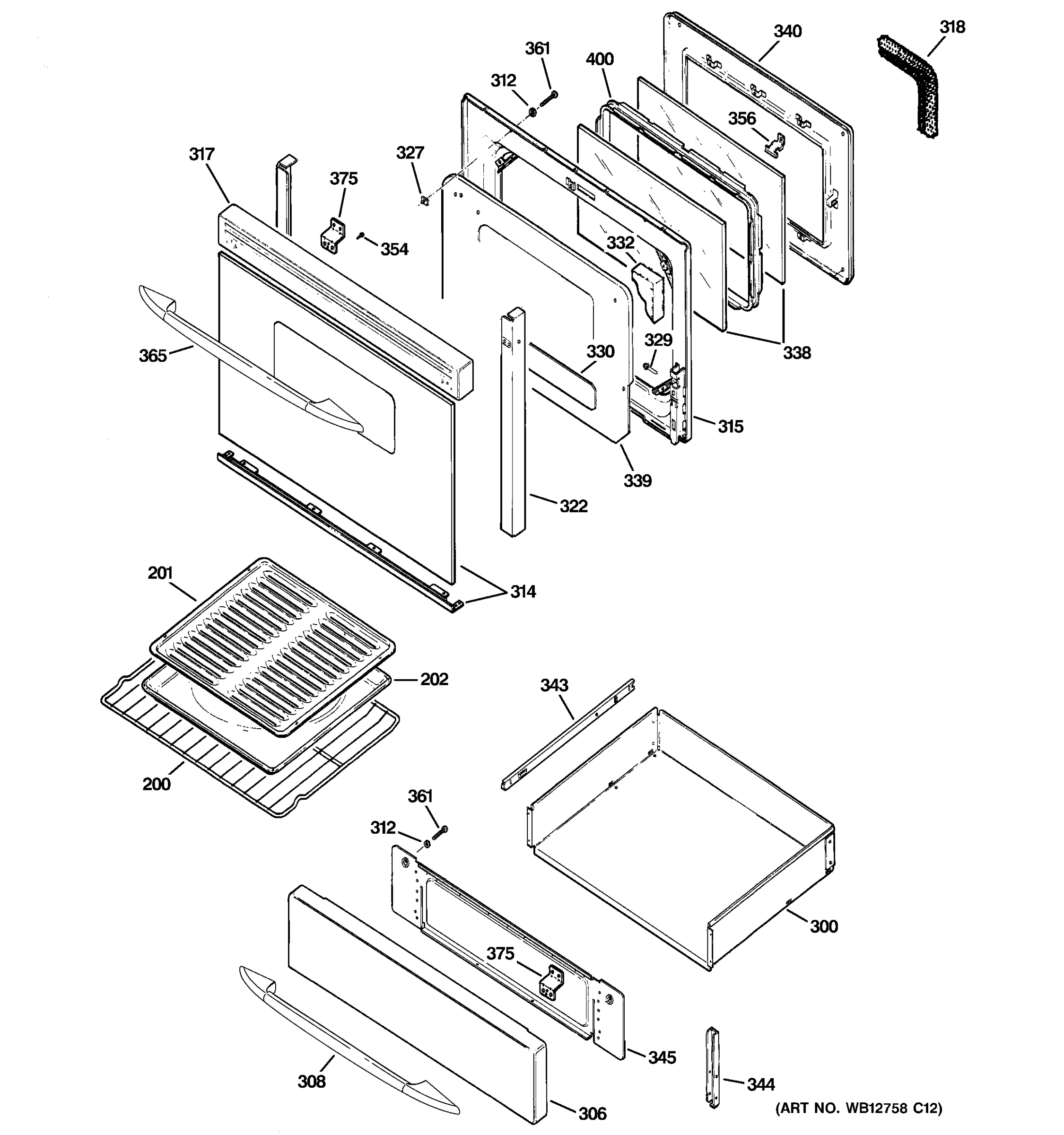 340
318
361
400
312
356
317
327
375
354
332
365
330
329
338
315
339
322
201
314
202
343
200
361
312
300
375
345
308
344
306
(ART NO. WB12758 C12)