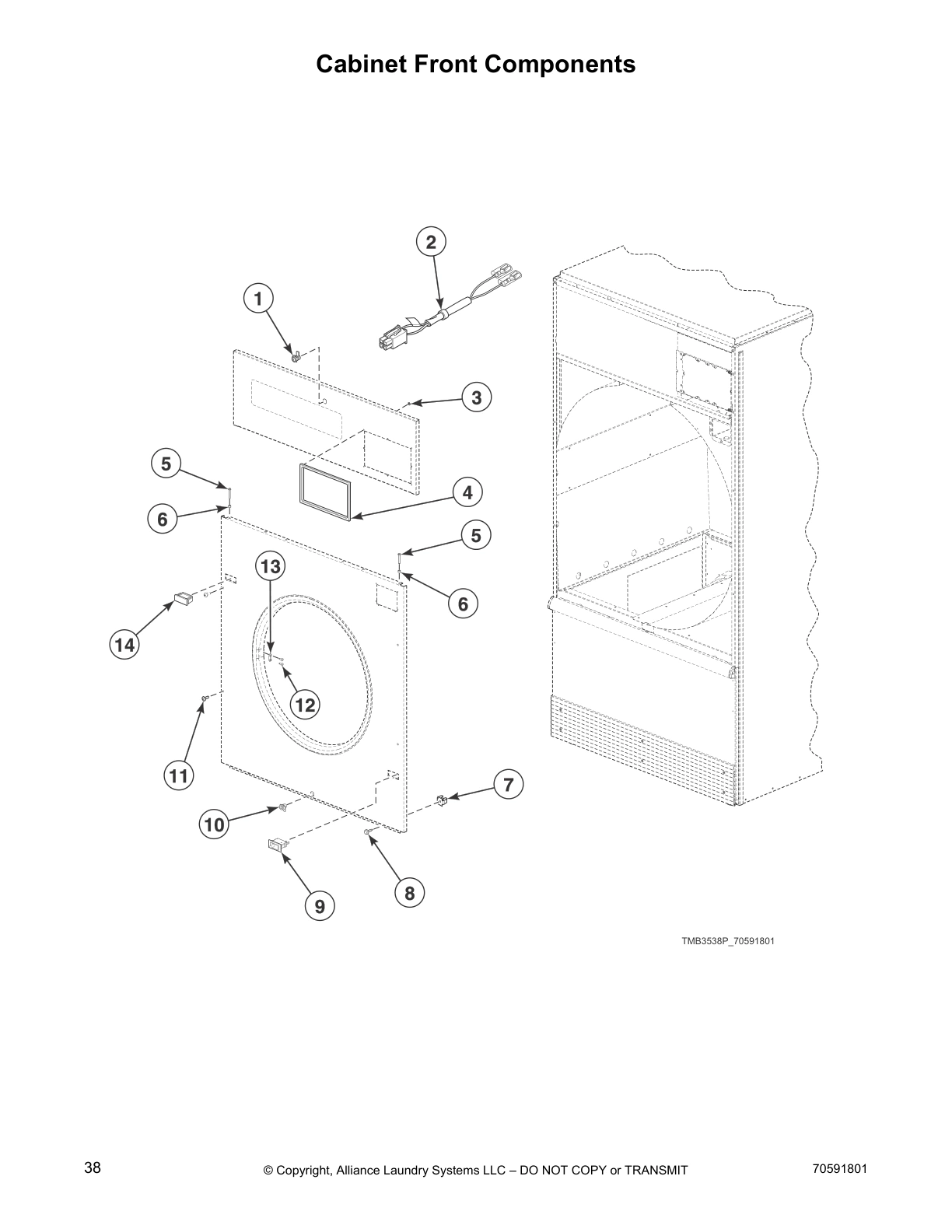 Cabinet Front Components

2

1

3

5

4

6

5

13

6

14

12

11

7

10

8

9

TMB3538P_70591801

38

© Copyright, Alliance Laundry Systems LLC – DO NOT COPY or TRANSMIT

70591801